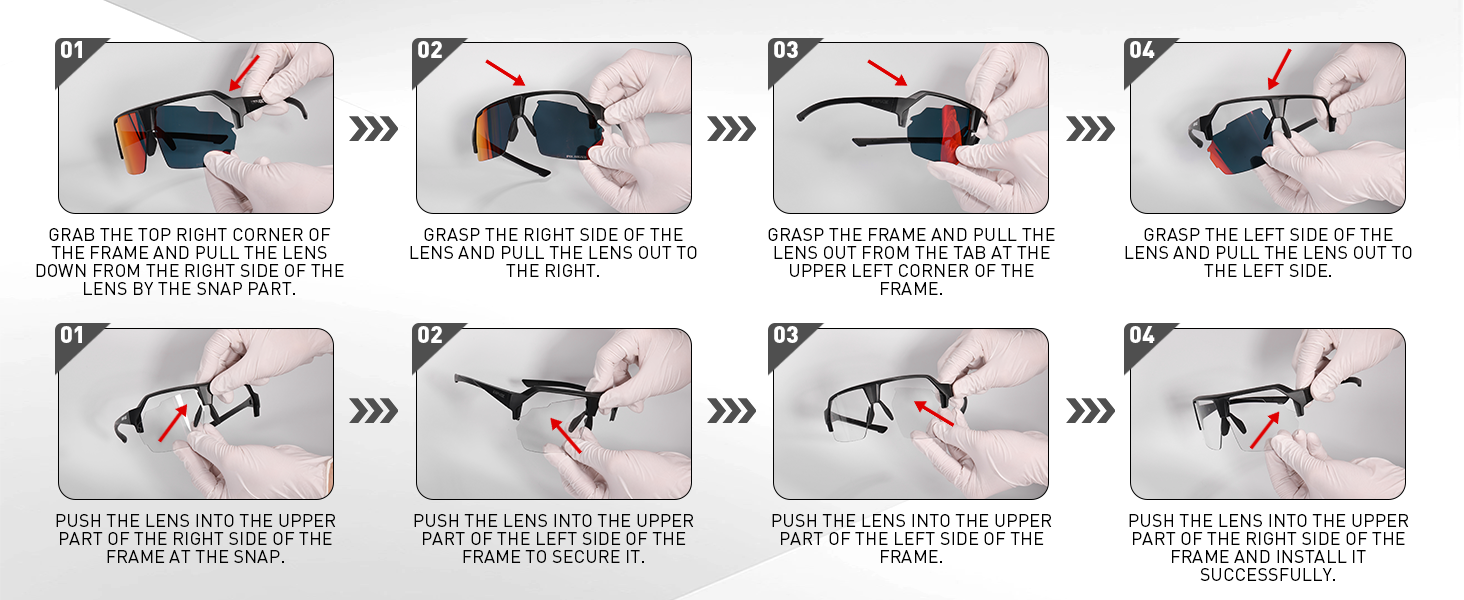 01

GRAB THE TOP RIGHT CORNER OF THE FRAME AND PULL THE LENS DOWN FROM THE RIGHT SIDE OF THE LENS BY THE SNAP PART.

02

GRASP THE RIGHT SIDE OF THE LENS AND PULL THE LENS OUT TO THE RIGHT.

03

GRASP THE FRAME AND PULL THE LENS OUT FROM THE TAB AT THE UPPER LEFT CORNER OF THE FRAME.

04

GRASP THE LEFT SIDE OF THE LENS AND PULL THE LENS OUT TO THE LEFT SIDE.

01

PUSH THE LENS INTO THE UPPER PART OF THE RIGHT SIDE OF THE FRAME AT THE SNAP.

02

PUSH THE LENS INTO THE UPPER PART OF THE LEFT SIDE OF THE FRAME TO SECURE IT.

03

PUSH THE LENS INTO THE UPPER PART OF THE LEFT SIDE OF THE FRAME.

04

PUSH THE LENS INTO THE UPPER PART OF THE RIGHT SIDE OF THE FRAME AND INSTALL IT SUCCESSFULLY.