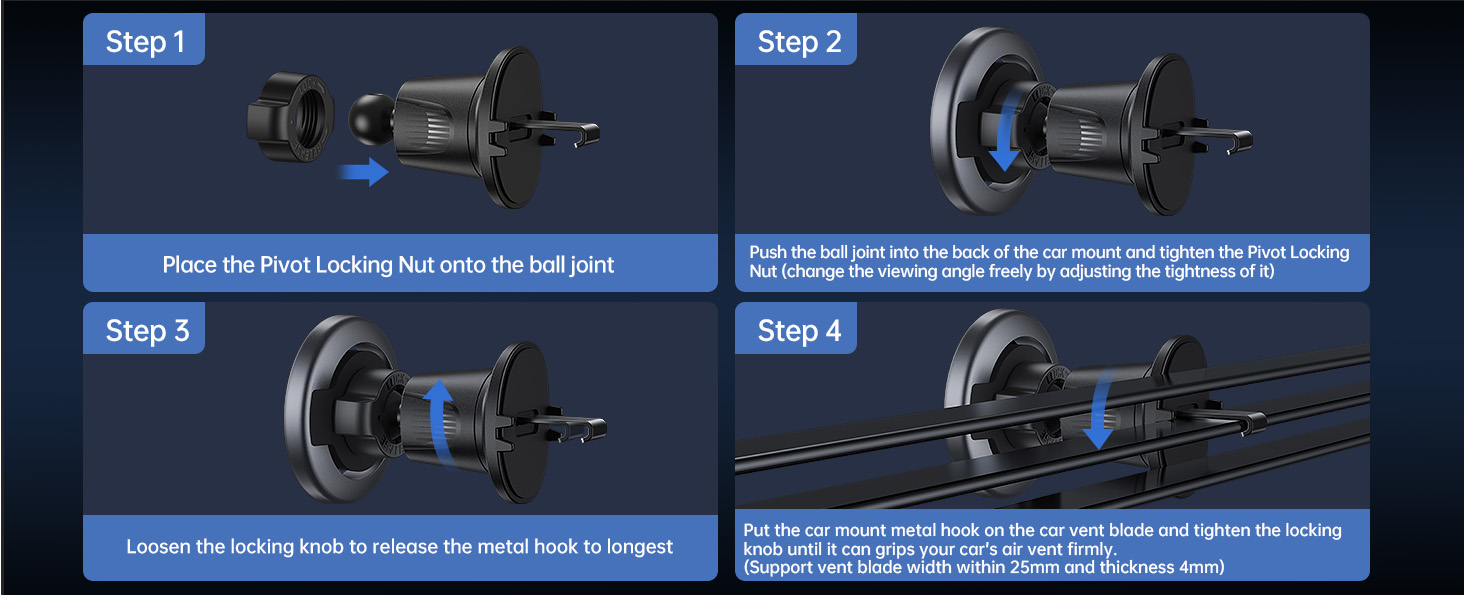 Step 1

Place the Pivot Locking Nut onto the ball joint

Step 2

Push the ball joint into the back of the car mount and tighten the Pivot Locking Nut (change the viewing angle freely by adjusting the tightness of it)

Step 3

Loosen the locking knob to release the metal hook to longest

Step 4

Put the car mount metal hook on the car vent blade and tighten the locking knob until it can grips your car's air vent firmly.
(Support vent blade width within 25mm and thickness 4mm)