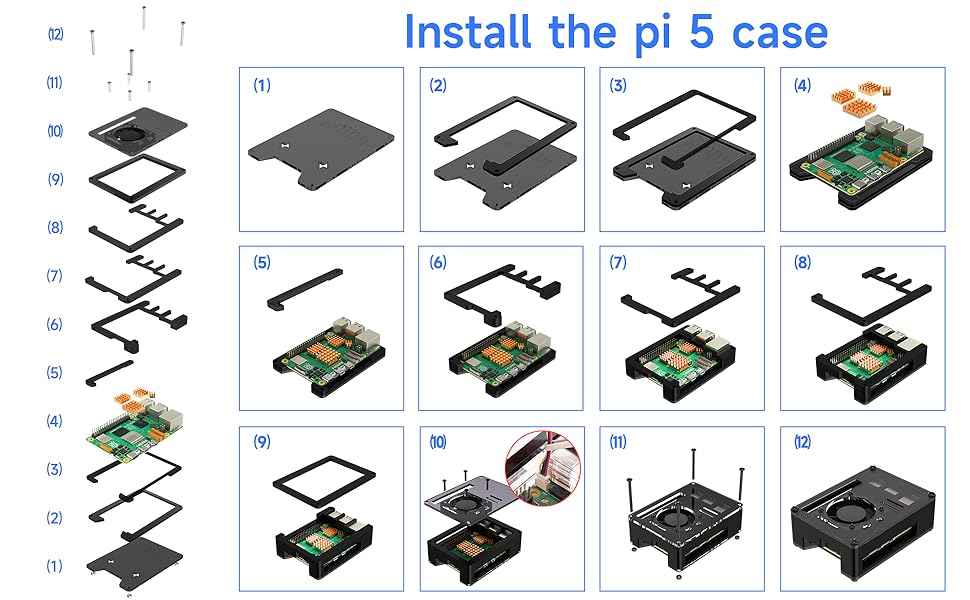 (12)

(11)

(10)

(9)

(8)

(7)

(6)

(5)

(4)

(3)

(2)

(1)

Install the pi 5 case

(1)

(2)

(3)

(4)

(5)

(6)

(7)

(8)

(9)

(10)

(11)

(12)