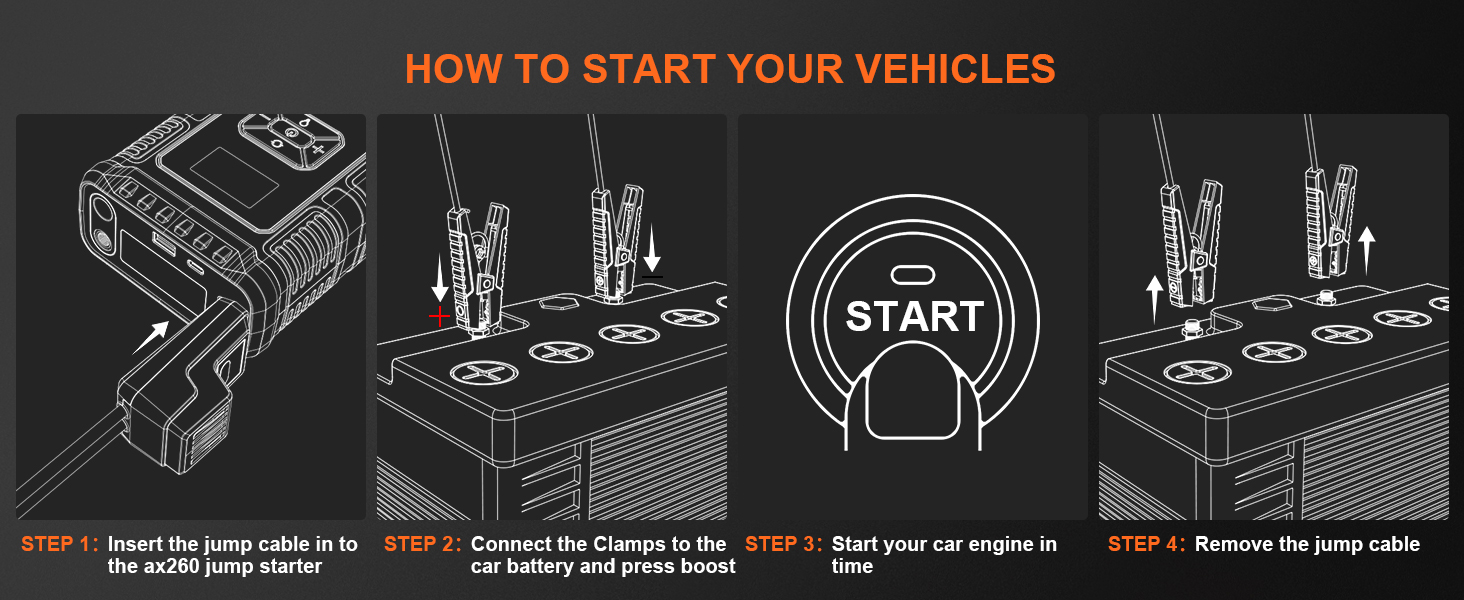 HOW TO START YOUR VEHICLES

START

STEP 1: Insert the jump cable in to the ax260 jump starter

STEP 2: Connect the Clamps to the car battery and press boost

STEP 3: Start your car engine in time

STEP 4: Remove the jump cable