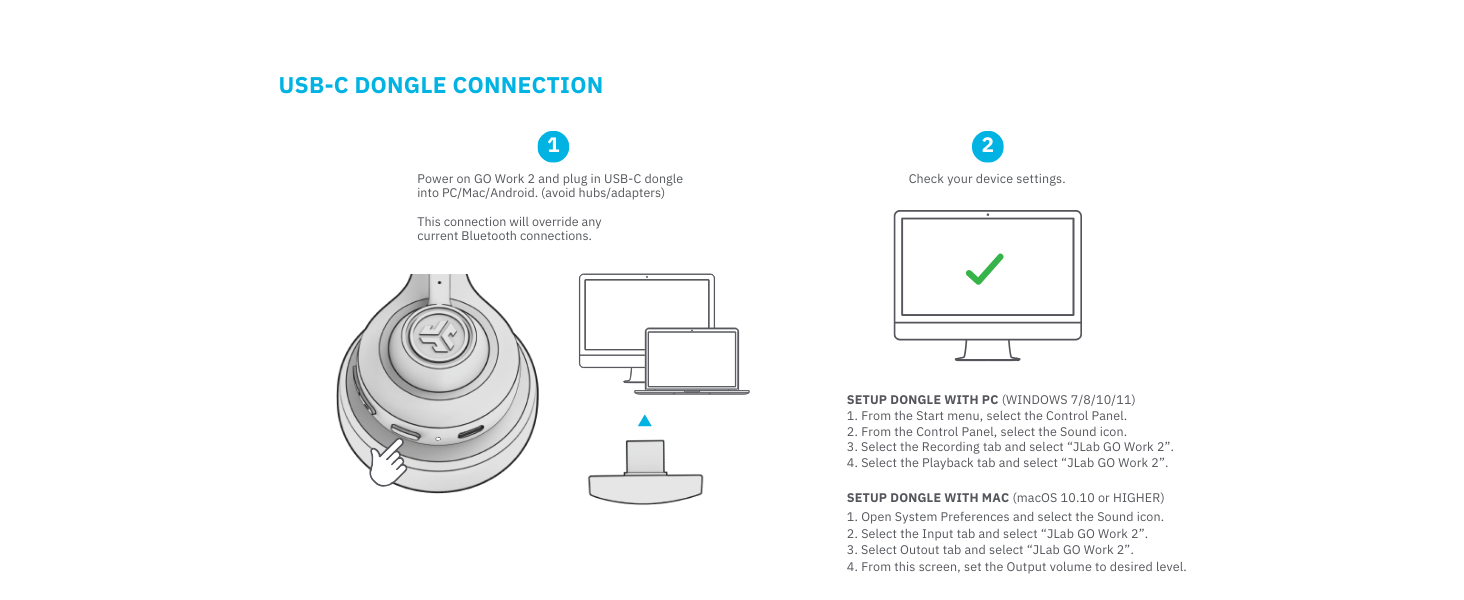 USB-C DONGLE CONNECTION

1

Power on GO Work 2 and plug in USB-C dongle into PC/Mac/Android. (avoid hubs/adapters)

This connection will override any current Bluetooth connections.

2

Check your device settings.

SETUP DONGLE WITH PC (WINDOWS 7/8/10/11)
1. From the Start menu, select the Control Panel.
2. From the Control Panel, select the Sound icon.
3. Select the Recording tab and select "JLab GO Work 2".
4. Select the Playback tab and select "JLab GO Work 2".

SETUP DONGLE WITH MAC (macOS 10.10 or HIGHER)
1. Open System Preferences and select the Sound icon.
2. Select the Input tab and select "JLab GO Work 2".
3. Select Outout tab and select "JLab GO Work 2".
4. From this screen, set the Output volume to desired level.