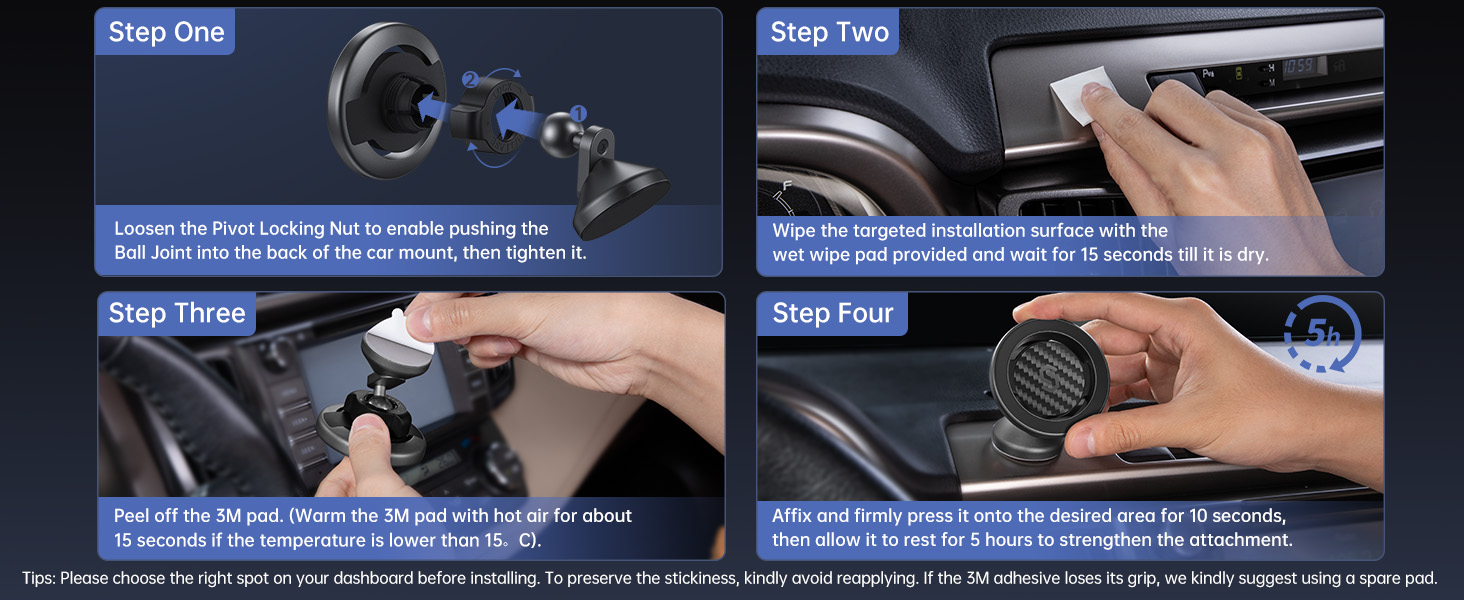 Step One

2

1

Loosen the Pivot Locking Nut to enable pushing the Ball Joint into the back of the car mount, then tighten it.

Step Two

10:59

Wipe the targeted installation surface with the wet wipe pad provided and wait for 15 seconds till it is dry.

Step Three

Peel off the 3M pad. (Warm the 3M pad with hot air for about 15 seconds if the temperature is lower than 15。C).

Step Four

5h

Affix and firmly press it onto the desired area for 10 seconds, then allow it to rest for 5 hours to strengthen the attachment.

Tips: Please choose the right spot on your dashboard before installing. To preserve the stickiness, kindly avoid reapplying. If the 3M adhesive loses its grip, we kindly suggest using a spare pad.