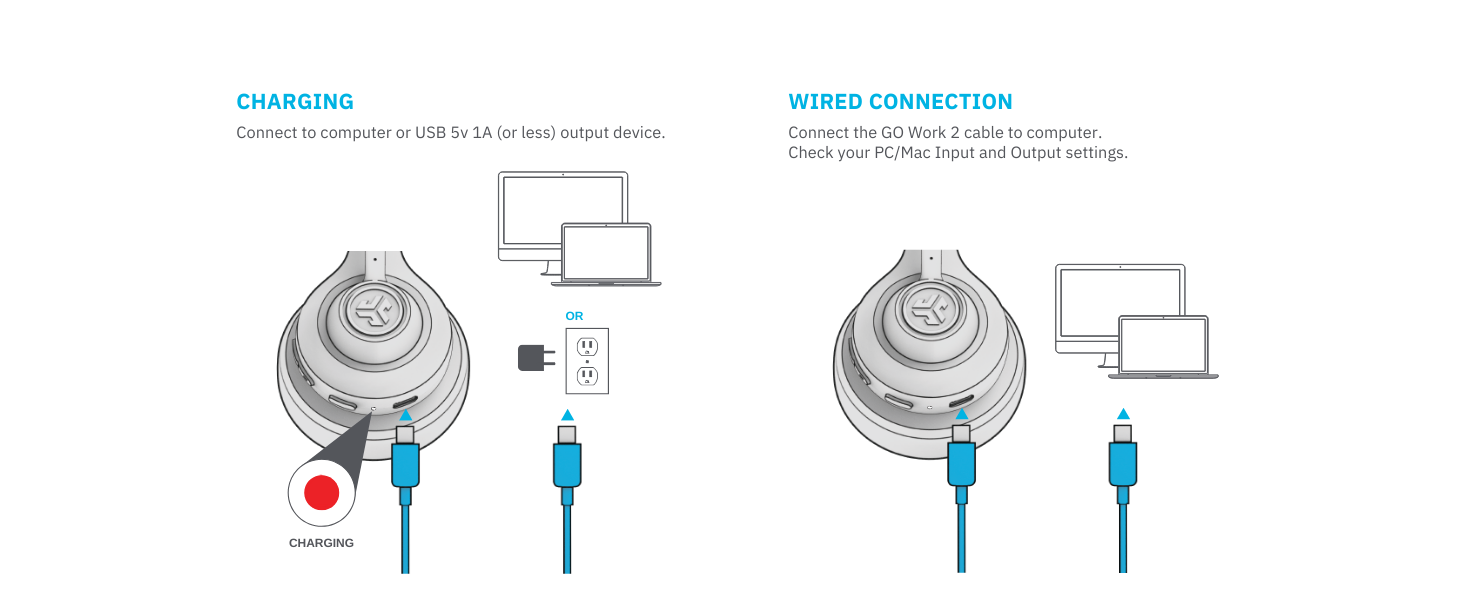 CHARGING

Connect to computer or USB 5v 1A (or less) output device.

OR

CHARGING

WIRED CONNECTION

Connect the GO Work 2 cable to computer.
Check your PC/Mac Input and Output settings.