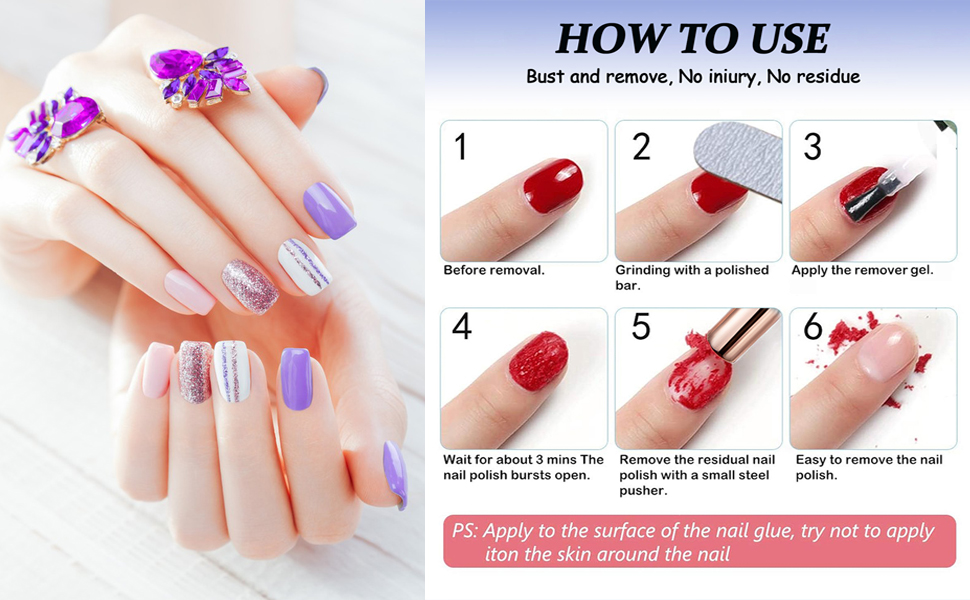 HOW TO USE

Bust and remove, No iniury, No residue

1

Before removal.

2

Grinding with a polished bar.

3

Apply the remover gel.

4

Wait for about 3 mins The nail polish bursts open.

5

Remove the residual nail polish with a small steel pusher.

6

Easy to remove the nail polish.

PS: Apply to the surface of the nail glue, try not to apply iton the skin around the nail