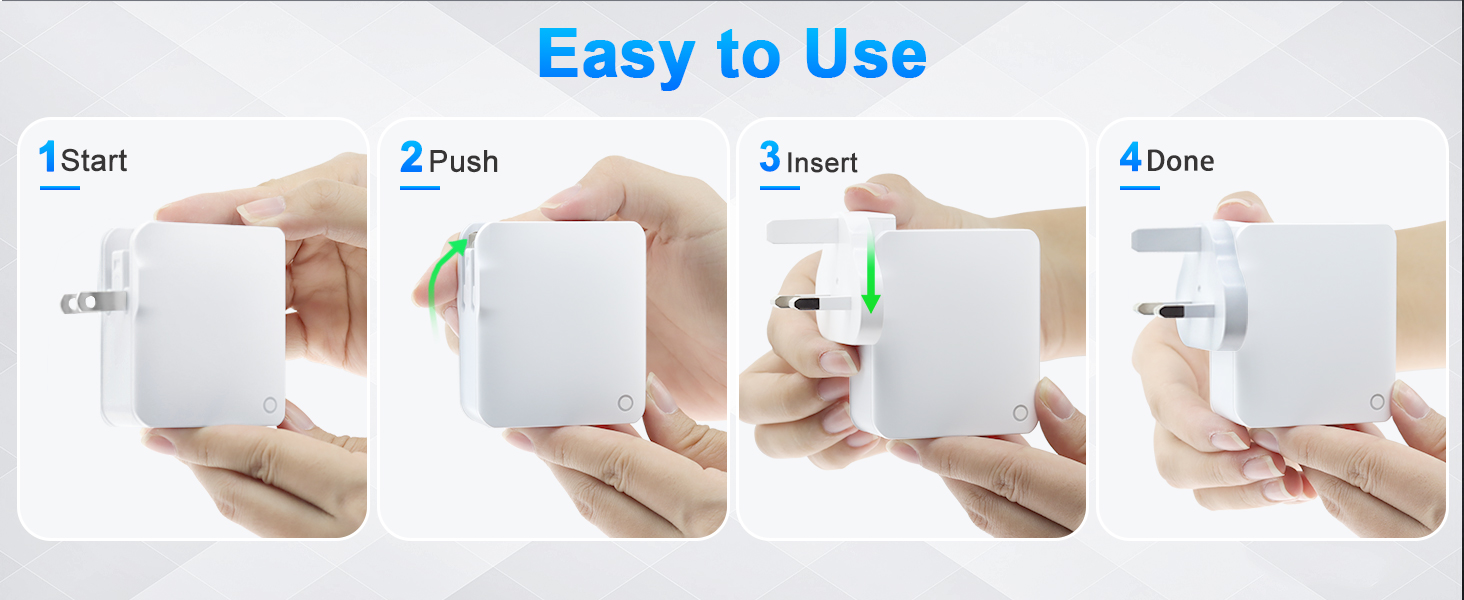 Easy to Use

1 Start

2 Push

3 Insert

4 Done