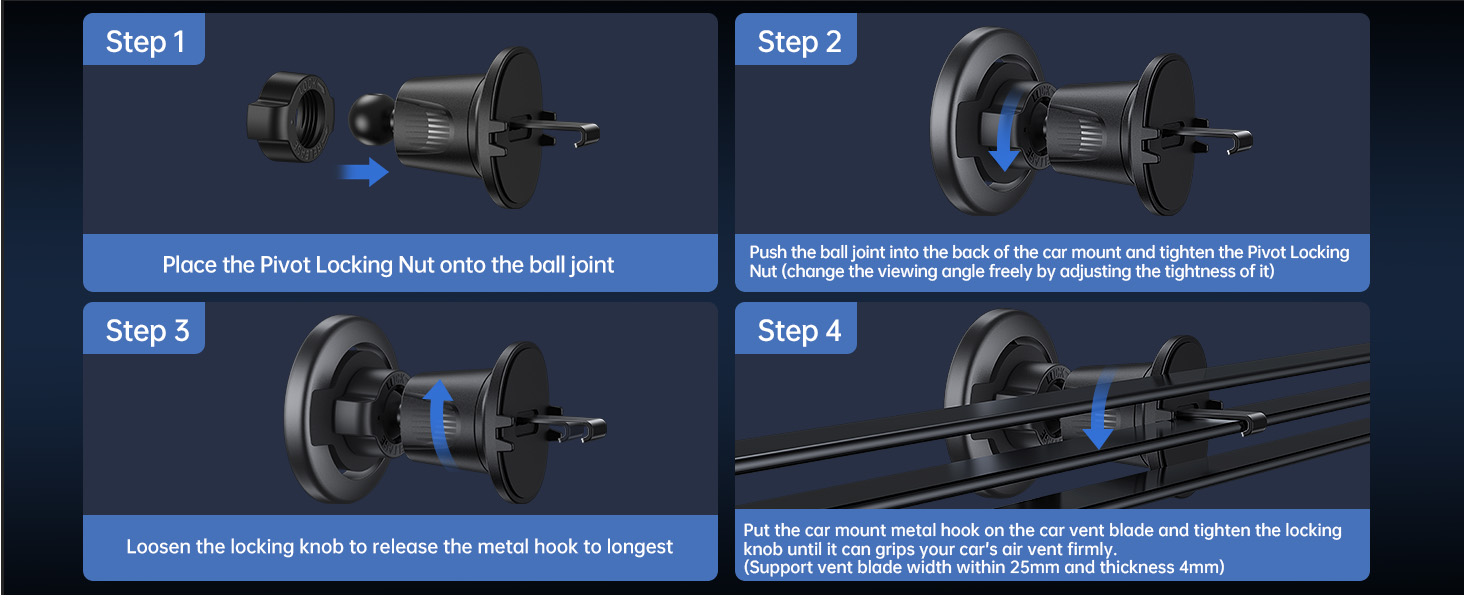 Step 1

Place the Pivot Locking Nut onto the ball joint

Step 2

Push the ball joint into the back of the car mount and tighten the Pivot Locking Nut (change the viewing angle freely by adjusting the tightness of it)

Step 3

Loosen the locking knob to release the metal hook to longest

Step 4

Put the car mount metal hook on the car vent blade and tighten the locking knob until it can grips your car's air vent firmly.
(Support vent blade width within 25mm and thickness 4mm)