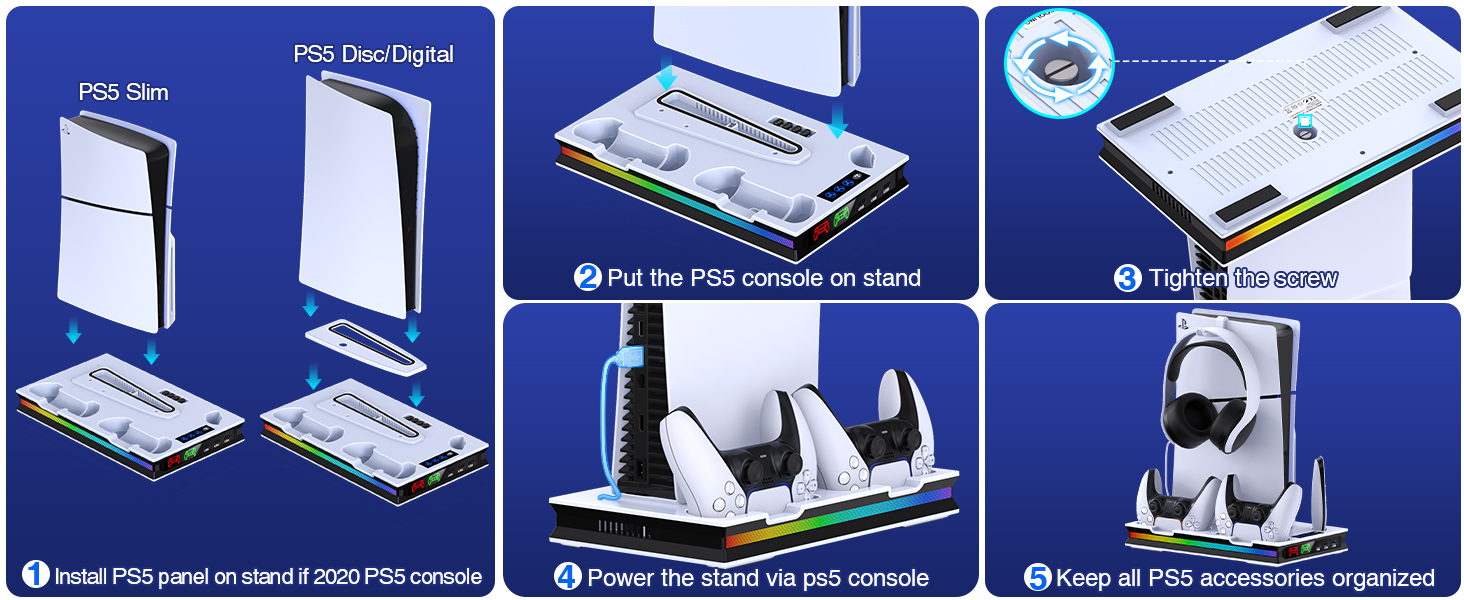 PS5 Slim

PS5 Disc/Digital

1 Install PS5 panel on stand if 2020 PS5 console

2 Put the PS5 console on stand

3 Tighten the screw

4 Power the stand via ps5 console

5 Keep all PS5 accessories organized