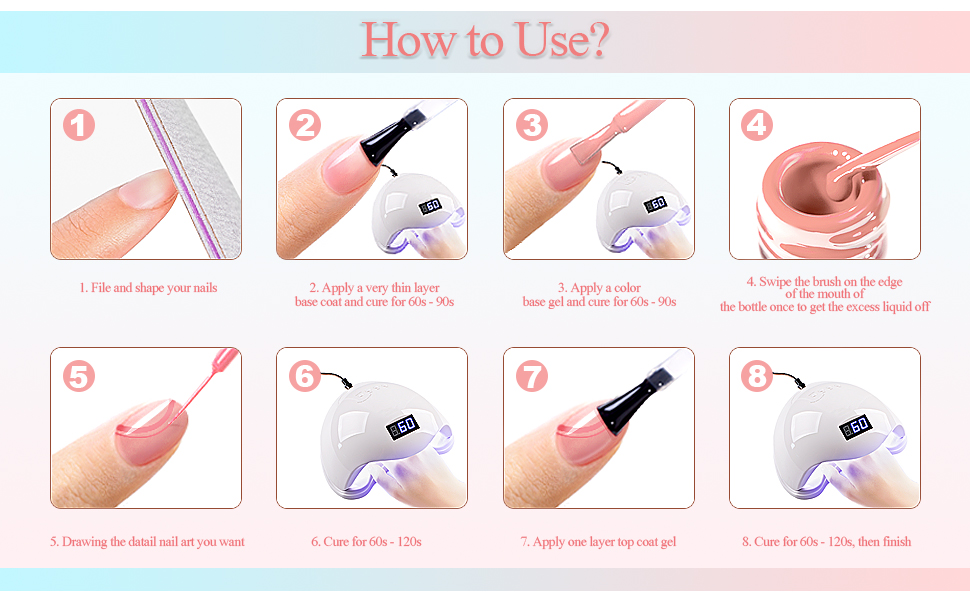 How to Use?

1

1. File and shape your nails

2

60

2. Apply a very thin layer base coat and cure for 60s - 90s

3

60

3. Apply a color base gel and cure for 60s - 90s

4

4. Swipe the brush on the edge of the mouth of the bottle once to get the excess liquid off

5

5. Drawing the datail nail art you want

6

60

6. Cure for 60s - 120s

7

7. Apply one layer top coat gel

8

60

8. Cure for 60s - 120s, then finish