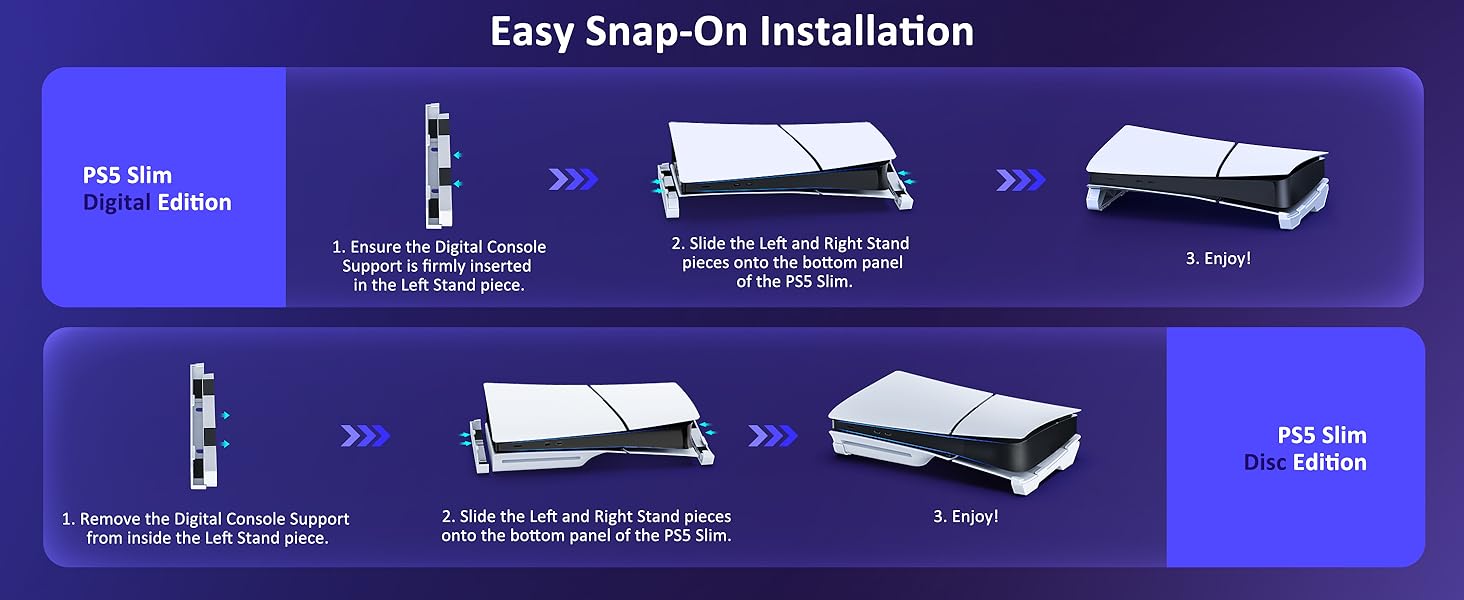 Easy Snap-On Installation

PS5 Slim
Digital Edition

1. Ensure the Digital Console Support is firmly inserted in the Left Stand piece.

2. Slide the Left and Right Stand pieces onto the bottom panel of the PS5 Slim.

3. Enjoy!

1. Remove the Digital Console Support from inside the Left Stand piece.

2. Slide the Left and Right Stand pieces onto the bottom panel of the PS5 Slim.

3. Enjoy!

PS5 Slim
Disc Edition