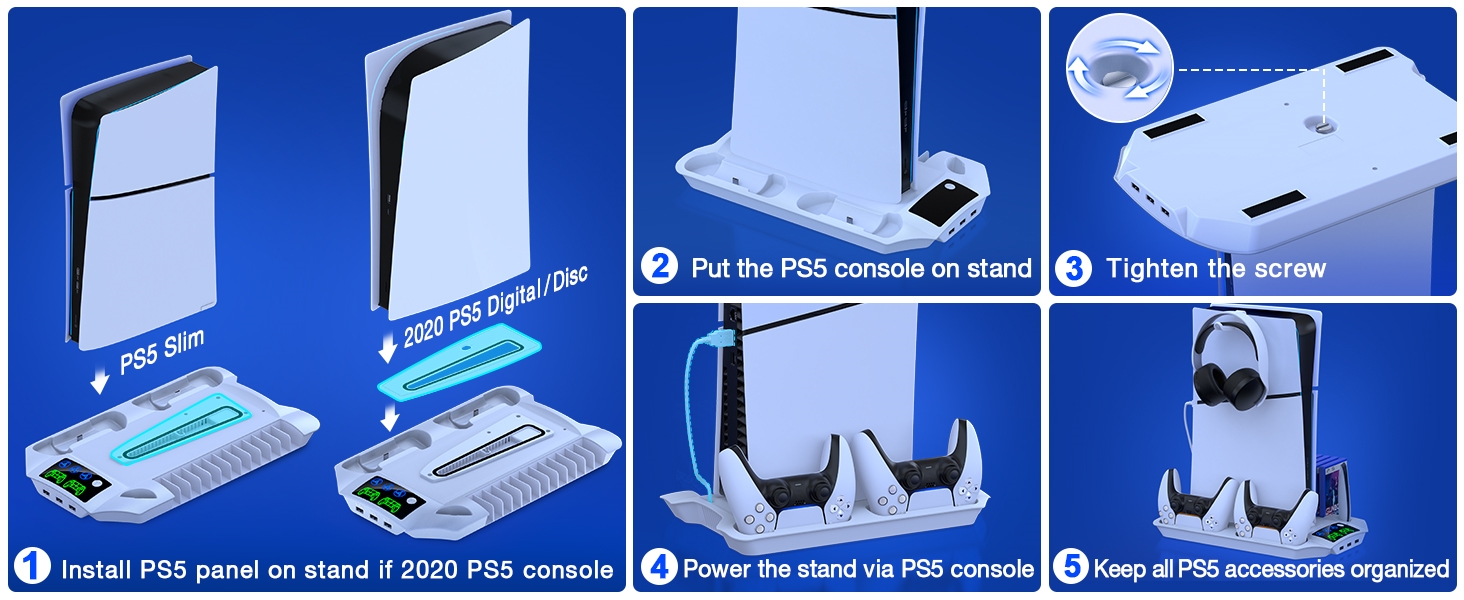 PS5 Slim

2020 PS5 Digital / Disc

1 Install PS5 panel on stand if 2020 PS5 console

2 Put the PS5 console on stand

3 Tighten the screw

4 Power the stand via PS5 console

5 Keep all PS5 accessories organized