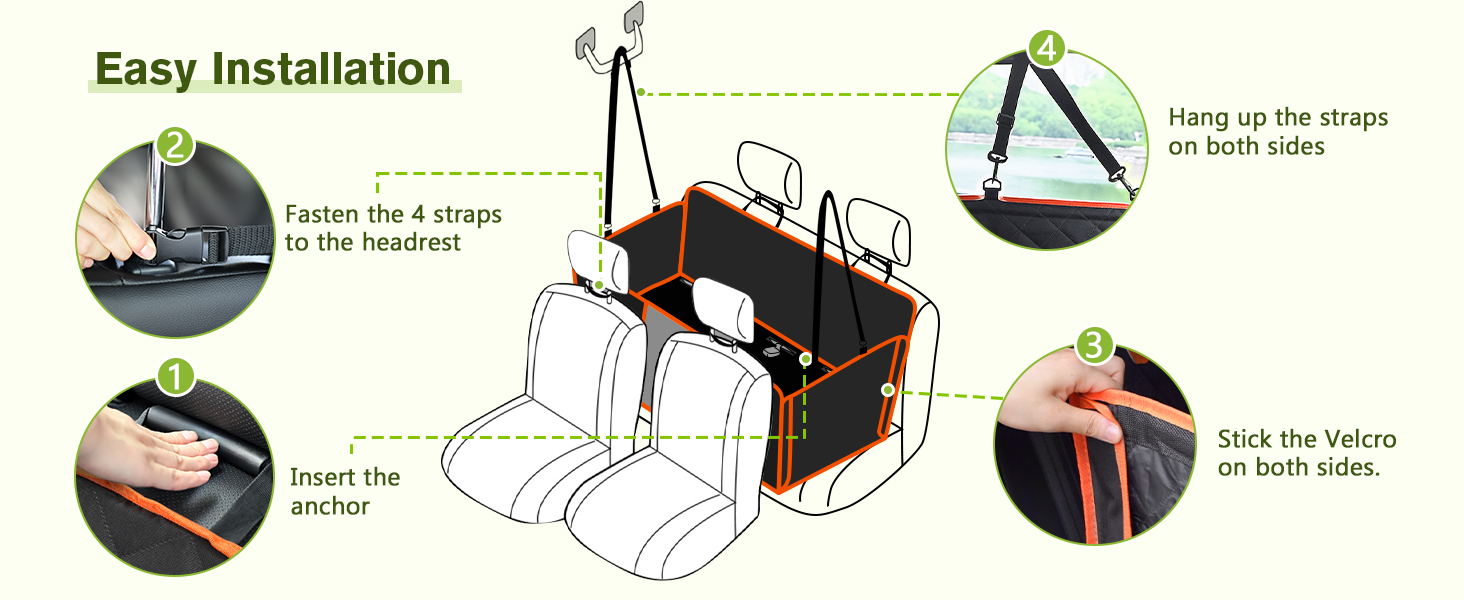 Easy Installation

2

Fasten the 4 straps to the headrest

1

Insert the anchor

4

Hang up the straps on both sides

3

Stick the Velcro on both sides.