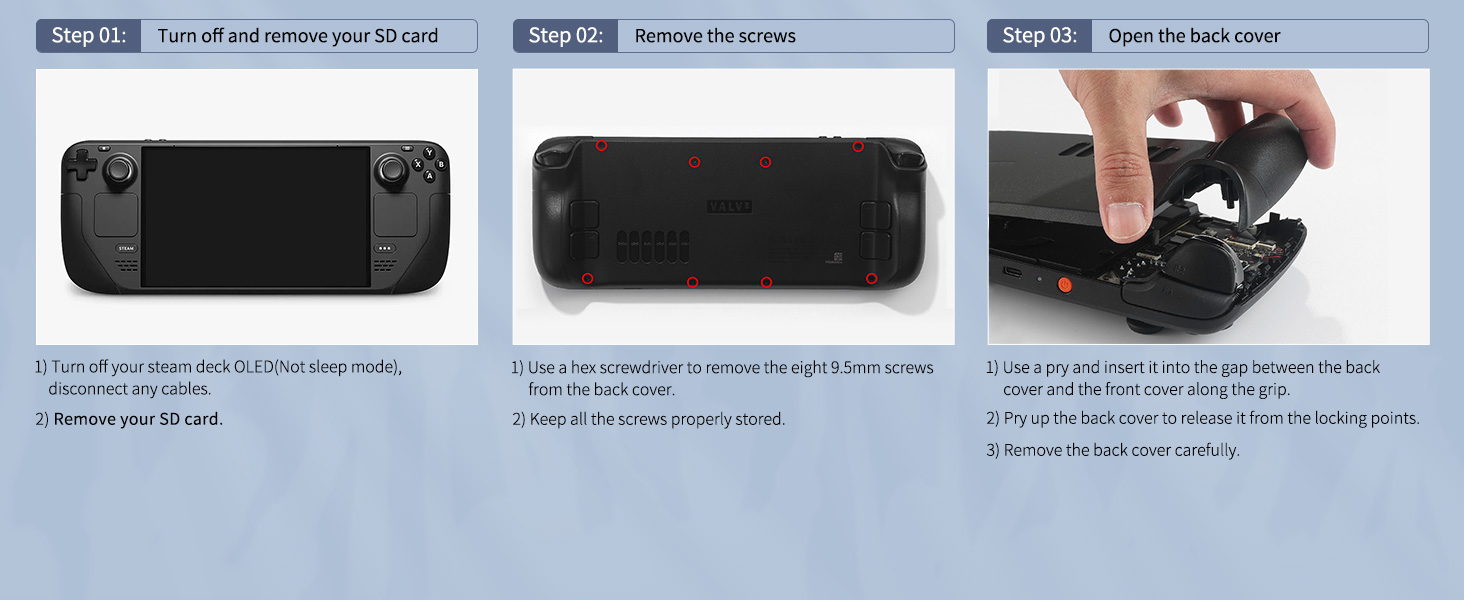 Step 01: Turn off and remove your SD card

STEAM

1) Turn off your steam deck OLED(Not sleep mode), disconnect any cables.

2) Remove your SD card.

Step 02: Remove the screws

VALVE

1) Use a hex screwdriver to remove the eight 9.5mm screws from the back cover.

2) Keep all the screws properly stored.

Step 03: Open the back cover

1) Use a pry and insert it into the gap between the back cover and the front cover along the grip.

2) Pry up the back cover to release it from the locking points.

3) Remove the back cover carefully.