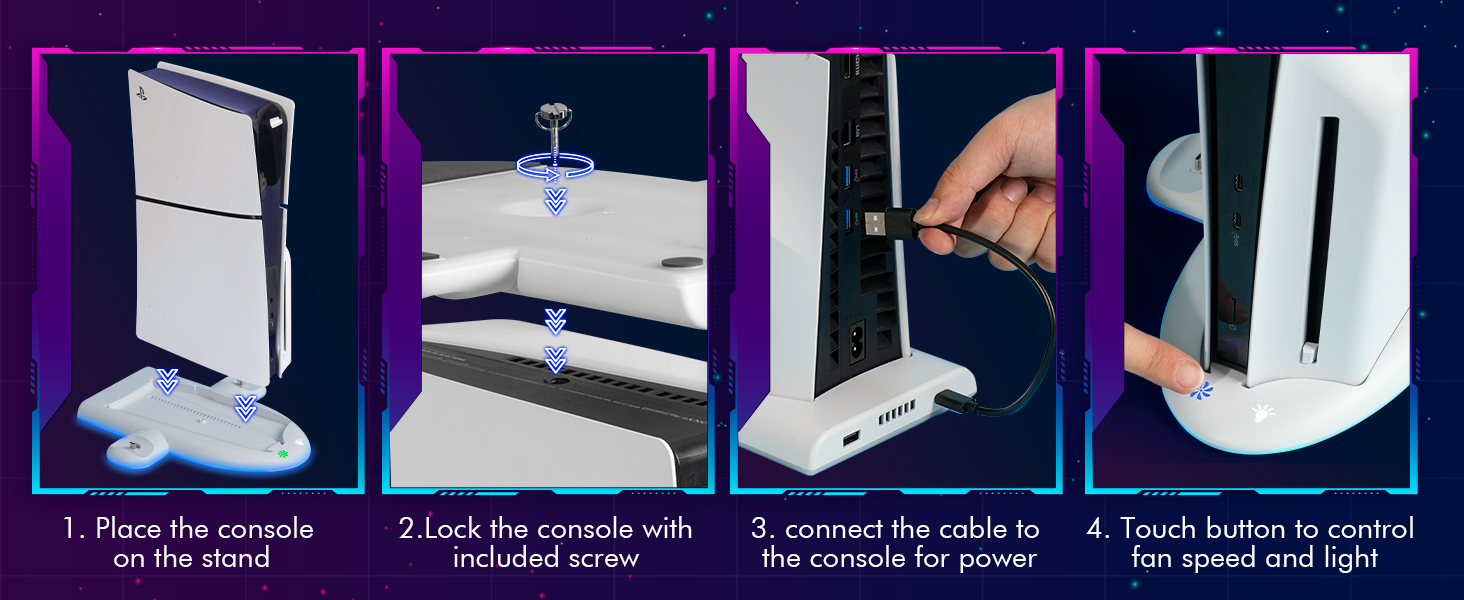 1. Place the console on the stand

2.Lock the console with included screw

3. connect the cable to the console for power

4. Touch button to control fan speed and light