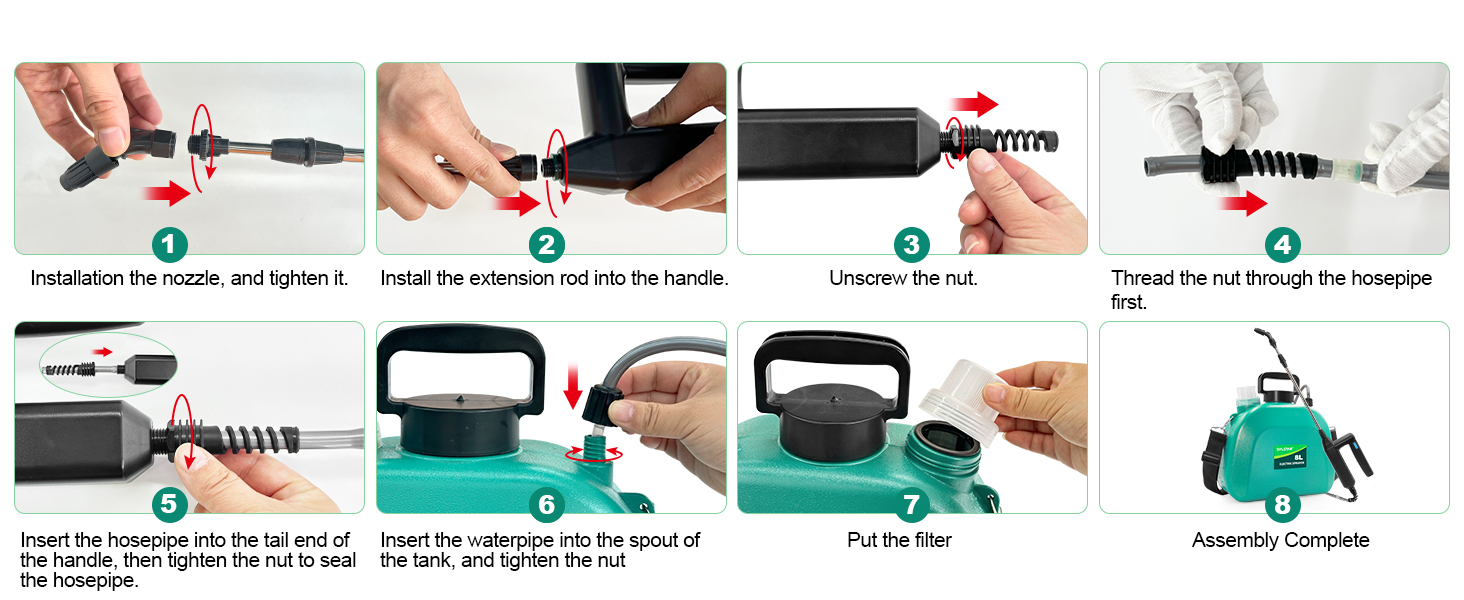 1
Installation the nozzle, and tighten it.

2
Install the extension rod into the handle.

3
Unscrew the nut.

4
Thread the nut through the hosepipe first.

5
Insert the hosepipe into the tail end of the handle, then tighten the nut to seal the hosepipe.

6
Insert the waterpipe into the spout of the tank, and tighten the nut

7
Put the filter

8L
8
Assembly Complete