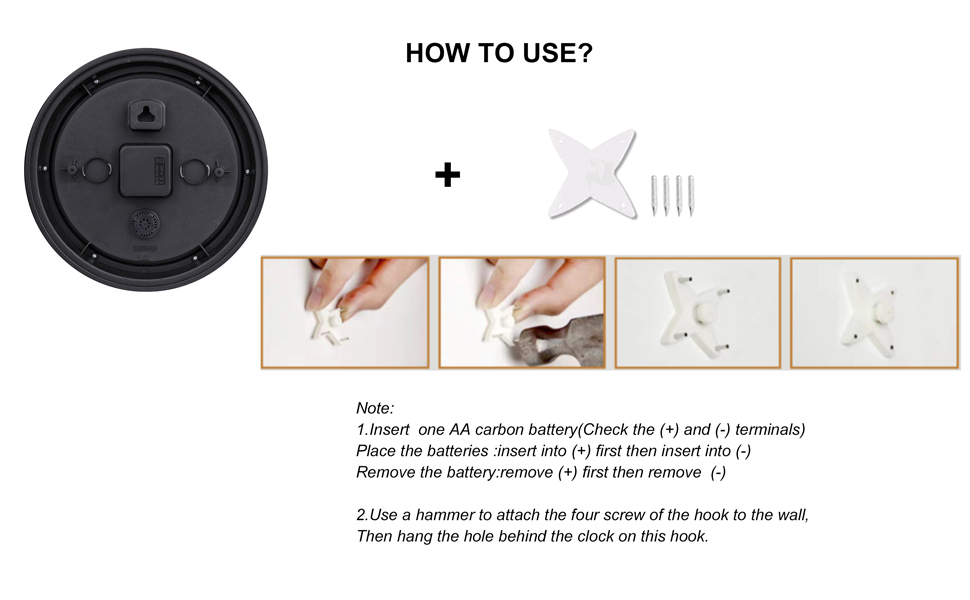 HOW TO USE?

+

Note:
1.Insert one AA carbon battery(Check the (+) and (-) terminals)
Place the batteries :insert into (+) first then insert into (-)
Remove the battery:remove (+) first then remove (-)

2.Use a hammer to attach the four screw of the hook to the wall,
Then hang the hole behind the clock on this hook.