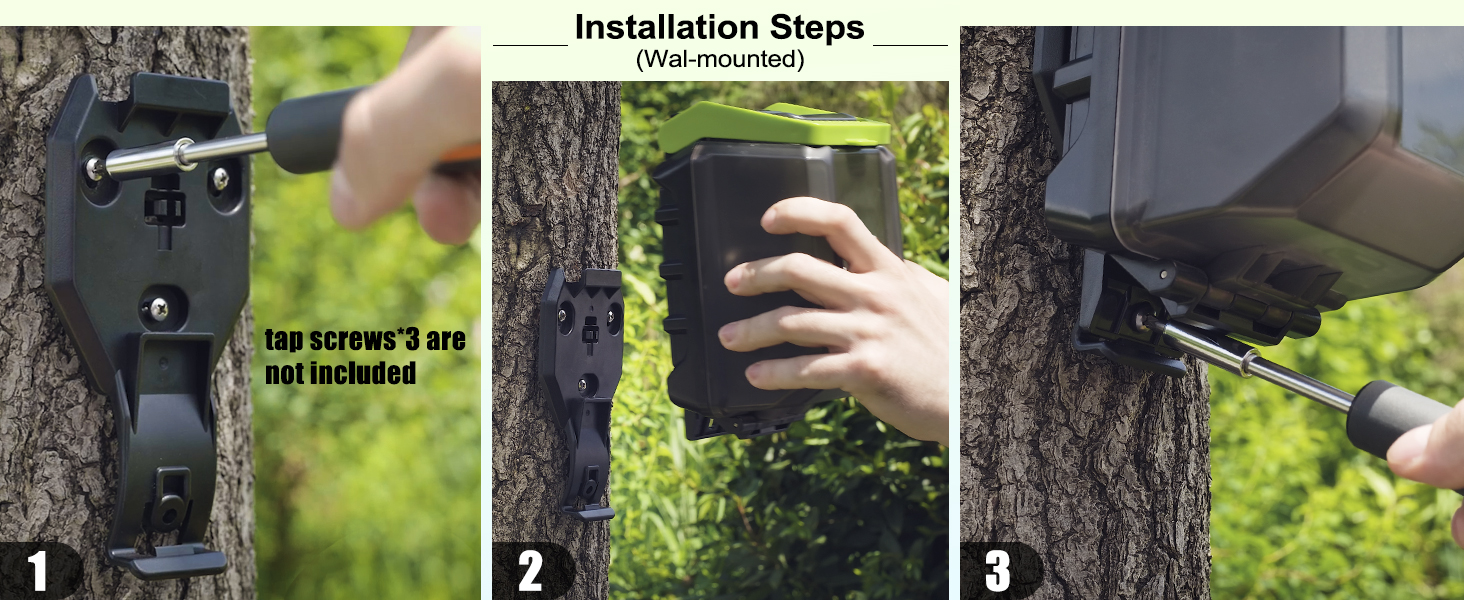 Installation Steps
(Wal-mounted)

tap screws*3 are not included

1

2

3