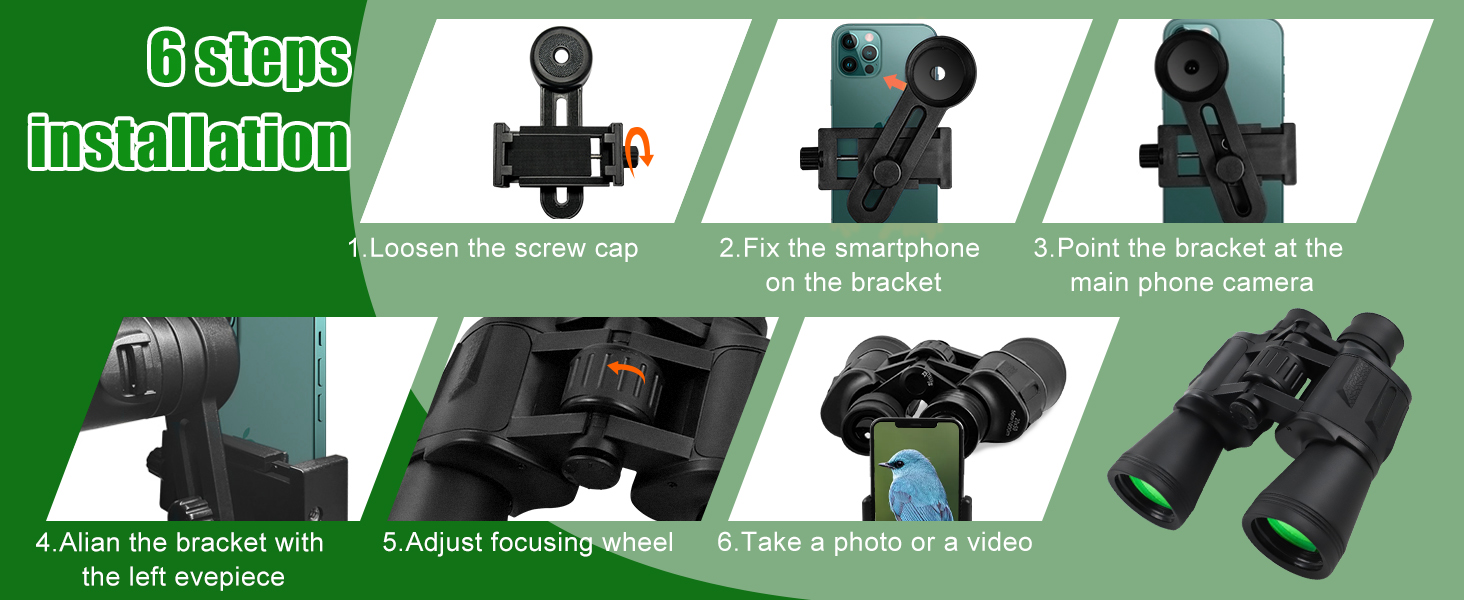 6 steps installation

1.Loosen the screw cap

2.Fix the smartphone on the bracket

3.Point the bracket at the main phone camera

4.Alian the bracket with the left evepiece

5.Adjust focusing wheel

6.Take a photo or a video