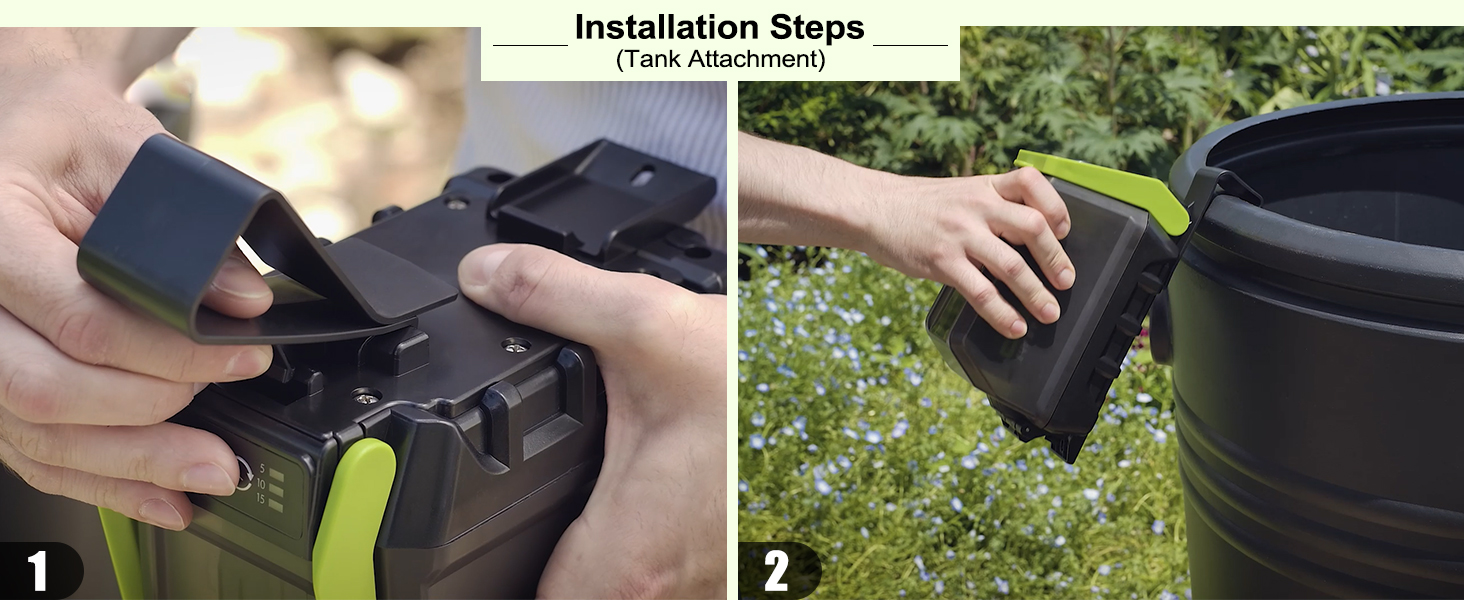 Installation Steps
(Tank Attachment)

5
10
15

1

2