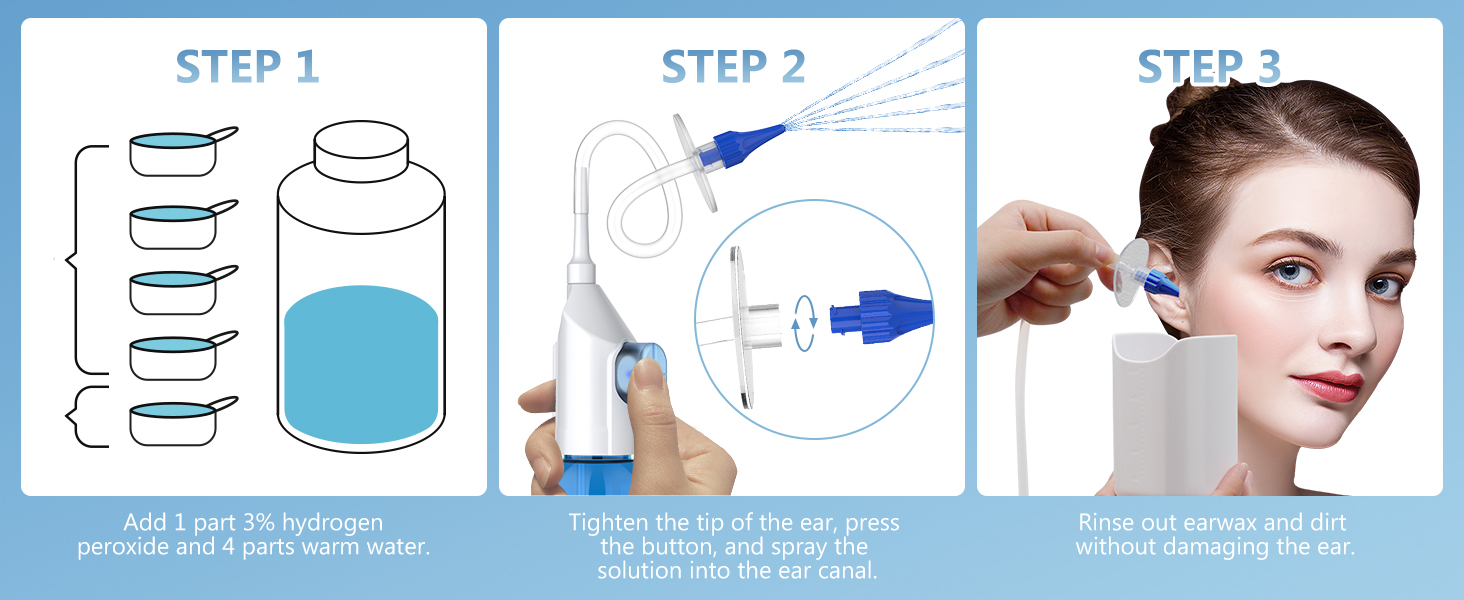 STEP 1

Add 1 part 3% hydrogen peroxide and 4 parts warm water.

STEP 2

Tighten the tip of the ear, press the button, and spray the solution into the ear canal.

STEP 3

Rinse out earwax and dirt without damaging the ear.