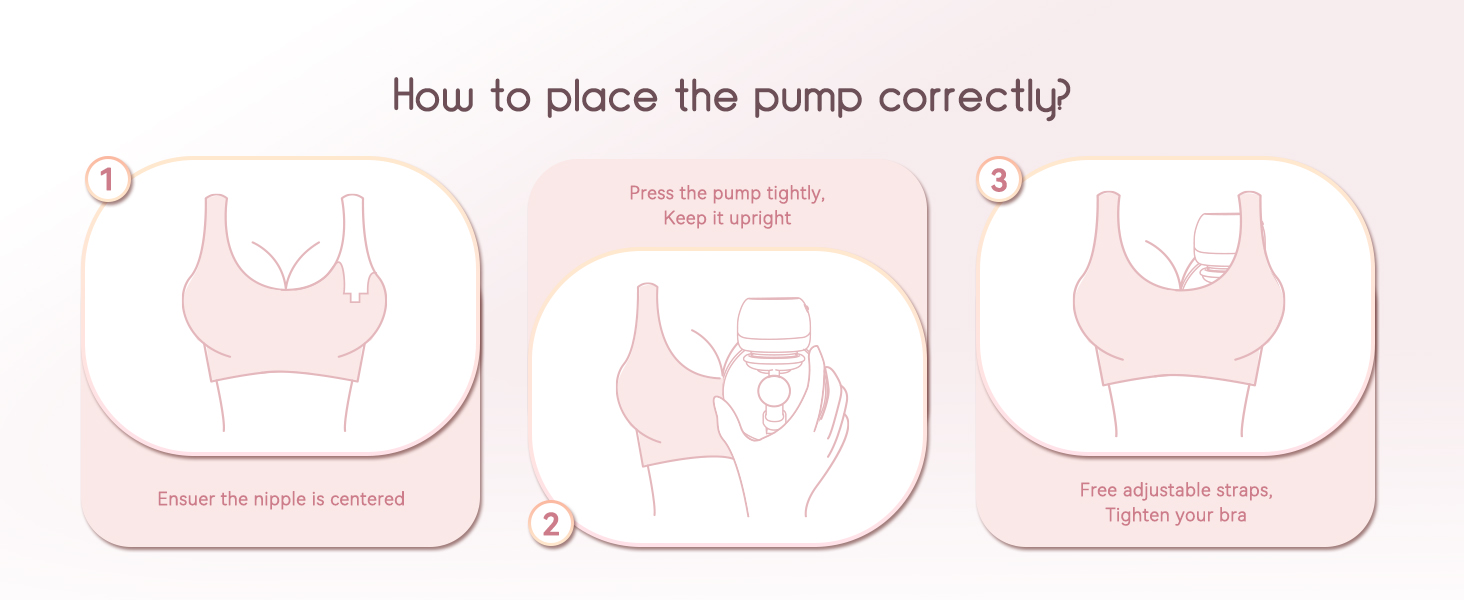 How to place the pump correctly?

1

Ensuer the nipple is centered

Press the pump tightly,
Keep it upright

2

3

Free adjustable straps,
Tighten your bra