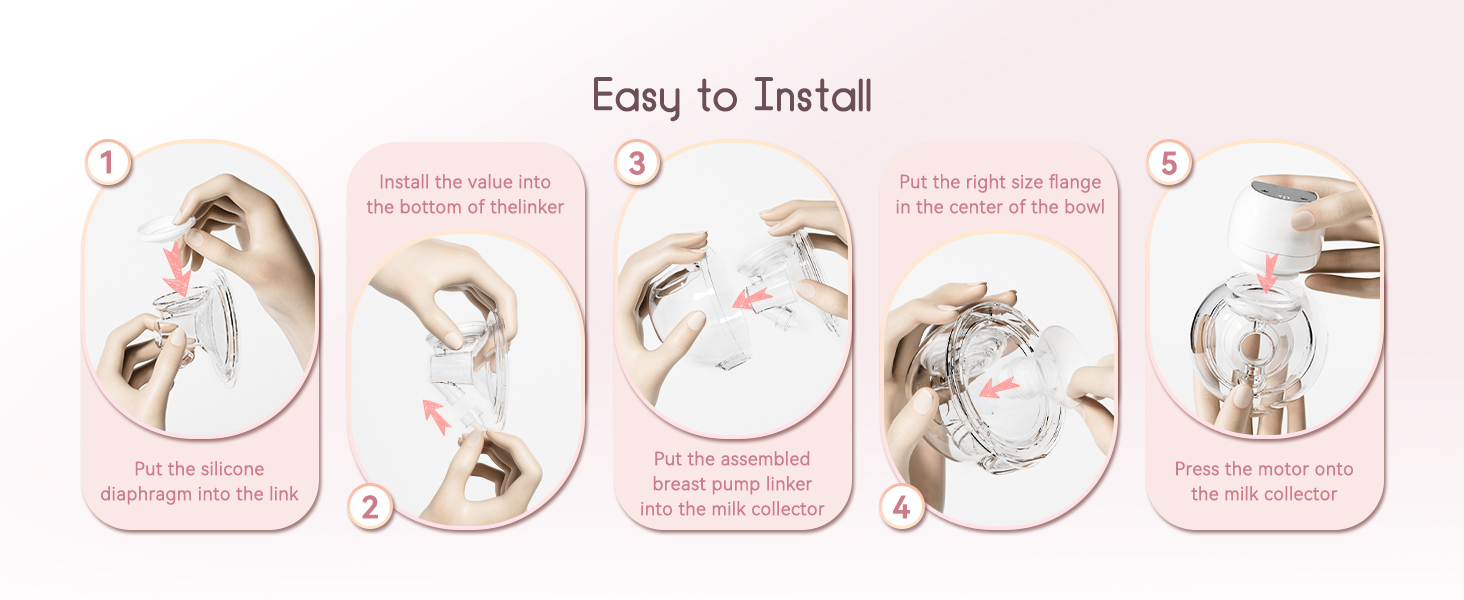 Easy to Install

1

Put the silicone diaphragm into the link

Install the value into the bottom of thelinker

2

3

Put the assembled breast pump linker into the milk collector

Put the right size flange in the center of the bowl

4

5

Press the motor onto the milk collector