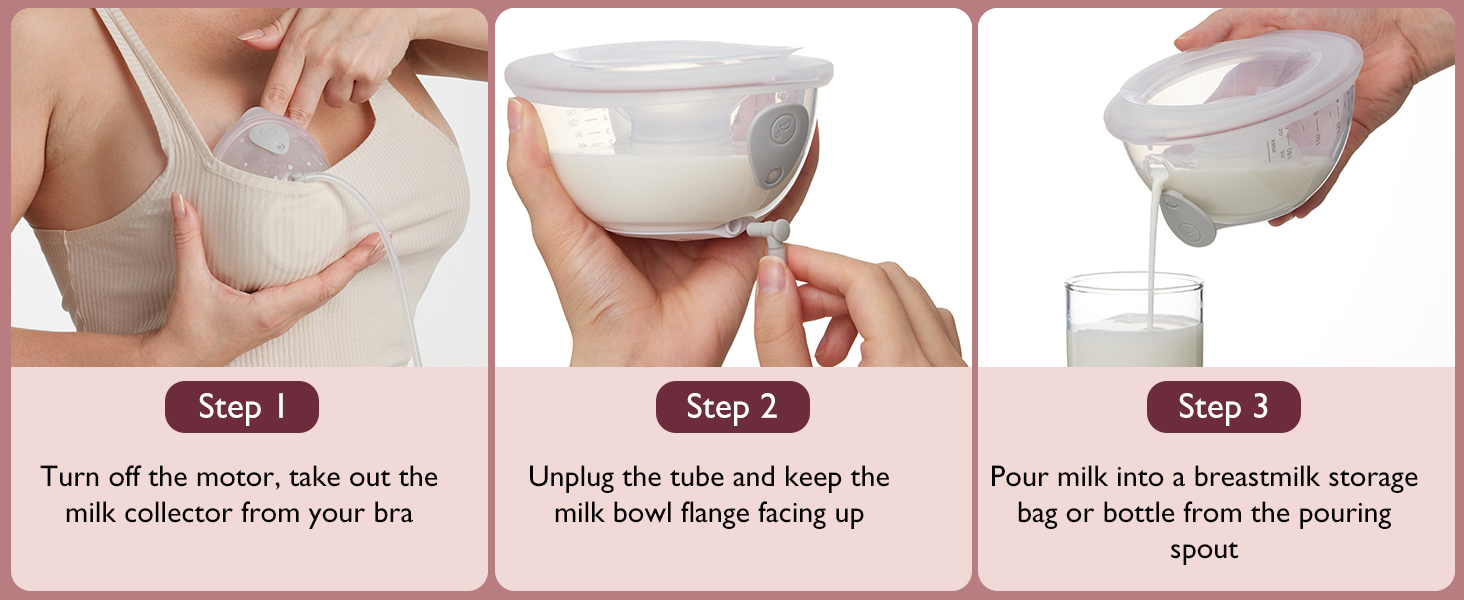 Step 1

Turn off the motor, take out the milk collector from your bra

Step 2

Unplug the tube and keep the milk bowl flange facing up

Step 3

Pour milk into a breastmilk storage bag or bottle from the pouring spout