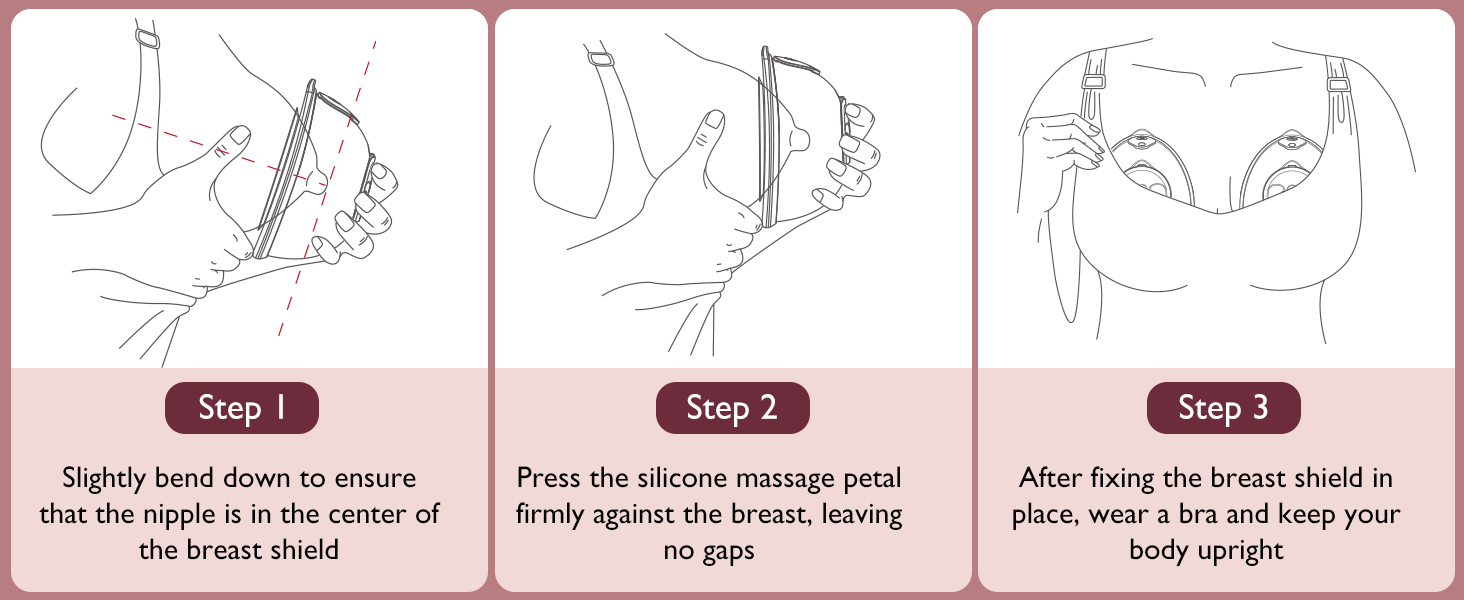 Step 1

Slightly bend down to ensure that the nipple is in the center of the breast shield

Step 2

Press the silicone massage petal firmly against the breast, leaving no gaps

Step 3

After fixing the breast shield in place, wear a bra and keep your body upright