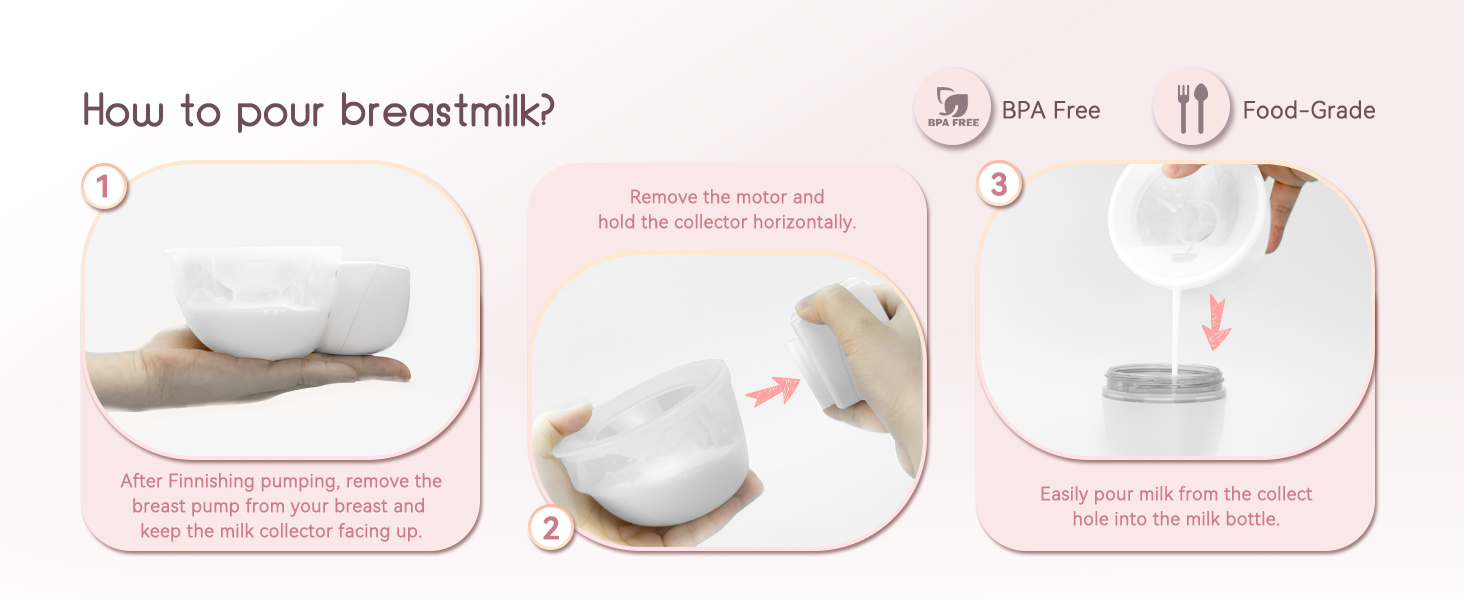 How to pour breastmilk?

BPA FREE

BPA Free

Food-Grade

1

After Finnishing pumping, remove the breast pump from your breast and keep the milk collector facing up.

Remove the motor and hold the collector horizontally.

2

3

Easily pour milk from the collect hole into the milk bottle.