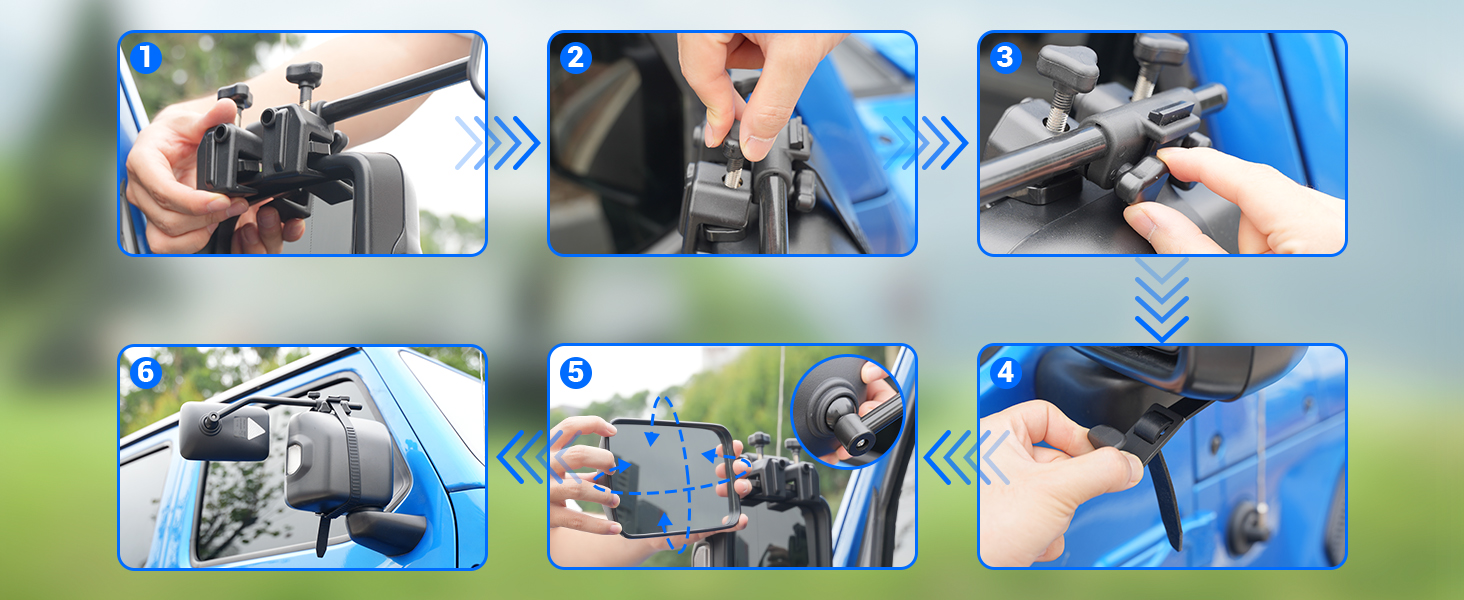 1

2

3

4

5

6