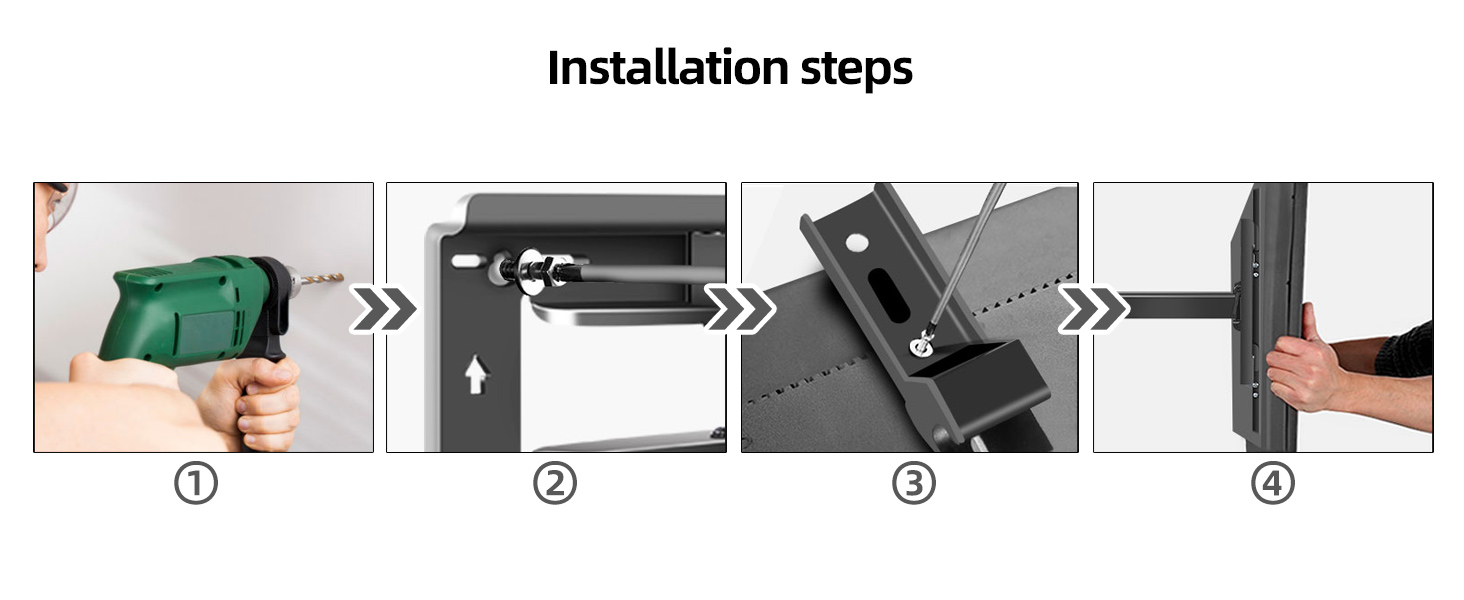 Installation steps

①

②

③

④