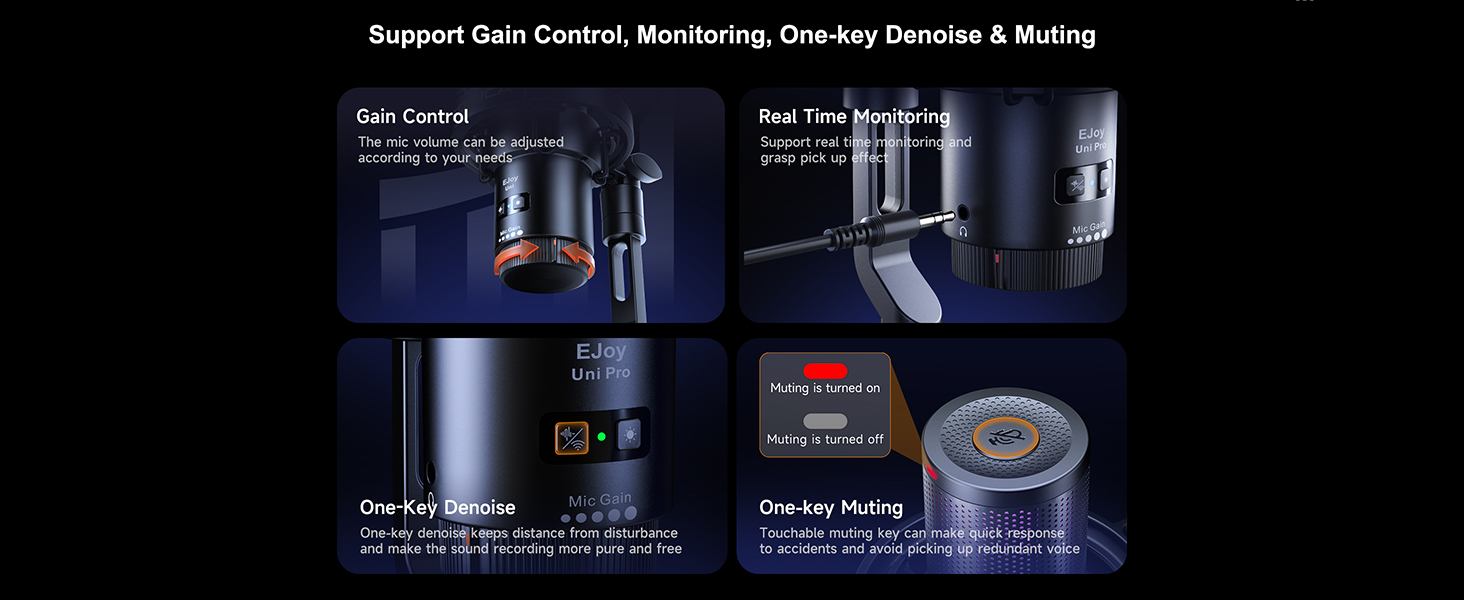 Support Gain Control, Monitoring, One-key Denoise & Muting

Gain Control
The mic volume can be adjusted according to your needs

EJoy
Mic Gain

Real Time Monitoring
Support real time monitoring and grasp pick up effect

EJoy
Uni Pro
Mic Gain

EJoy
Uni Pro
Mic Gain

One-Key Denoise
One-key denoise keeps distance from disturbance and make the sound recording more pure and free

Muting is turned on
Muting is turned off

One-key Muting
Touchable muting key can make quick response to accidents and avoid picking up redundant voice