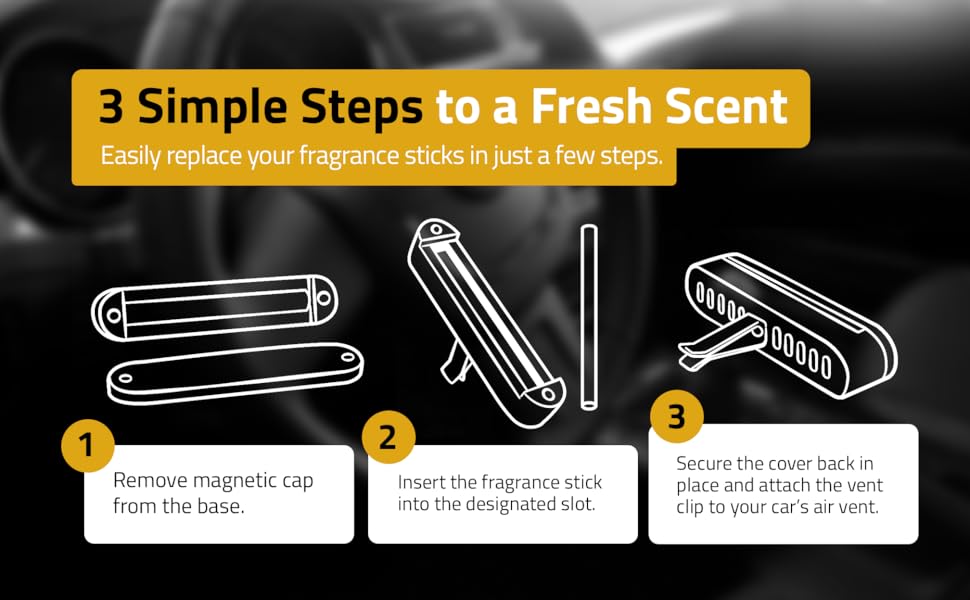 3 Simple Steps to a Fresh Scent

Easily replace your fragrance sticks in just a few steps.

1

Remove magnetic cap from the base.

2

Insert the fragrance stick into the designated slot.

3

Secure the cover back in place and attach the vent clip to your car's air vent.