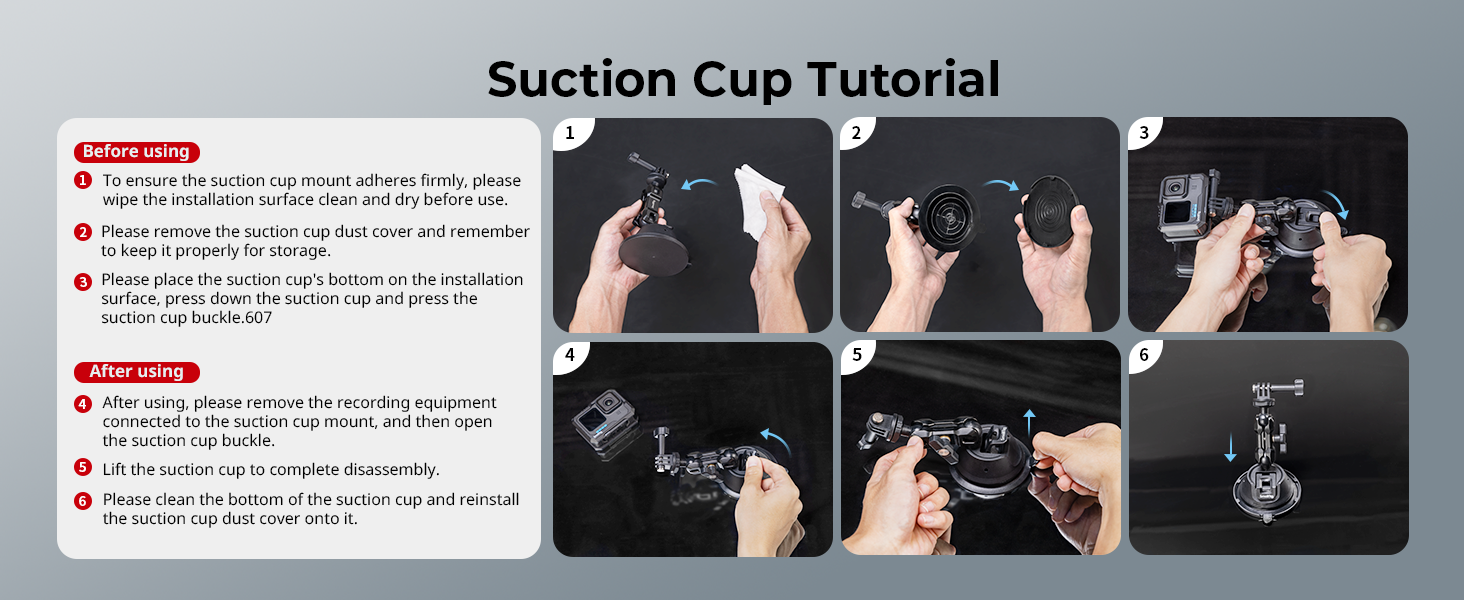 Suction Cup Tutorial

Before using

1 To ensure the suction cup mount adheres firmly, please wipe the installation surface clean and dry before use.

2 Please remove the suction cup dust cover and remember to keep it properly for storage.

3 Please place the suction cup's bottom on the installation surface, press down the suction cup and press the suction cup buckle.607

After using

4 After using, please remove the recording equipment connected to the suction cup mount, and then open the suction cup buckle.

5 Lift the suction cup to complete disassembly.

6 Please clean the bottom of the suction cup and reinstall the suction cup dust cover onto it.

1

2

3

4

5

6