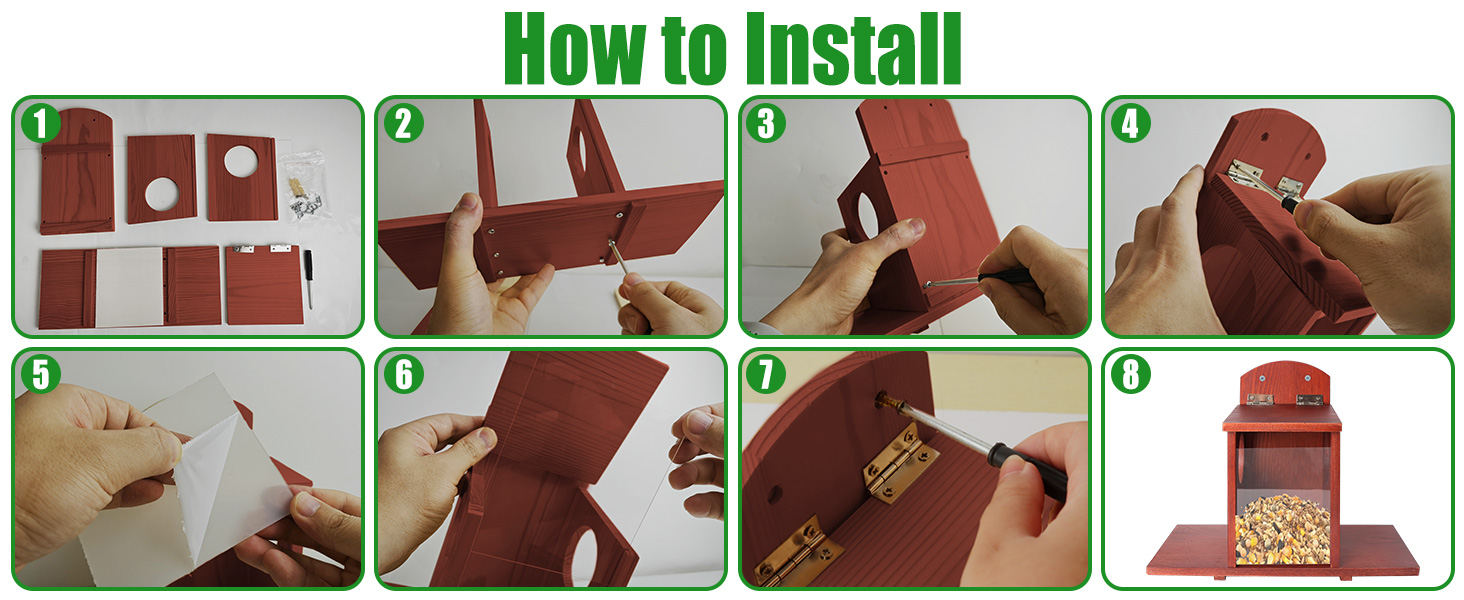 How to Install

1

2

3

4

5

6

7

8