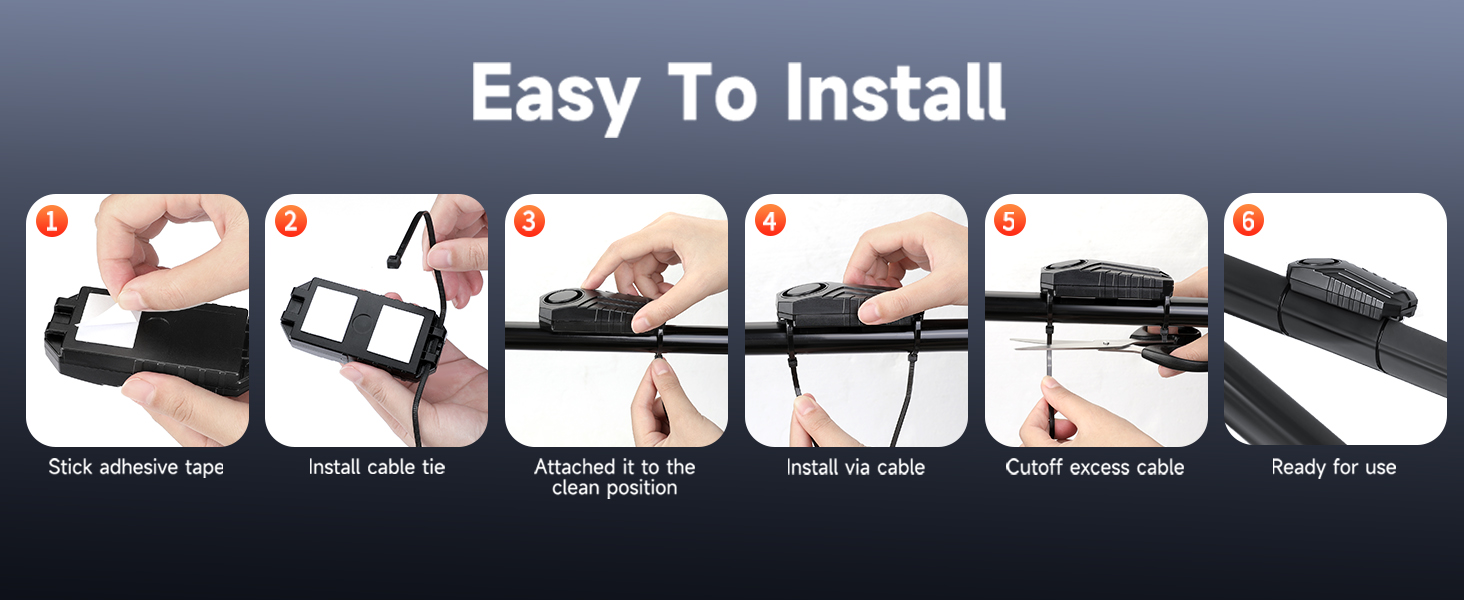 Easy To Install

1
Stick adhesive tape

2
Install cable tie

3
Attached it to the clean position

4
Install via cable

5
Cutoff excess cable

6
Ready for use