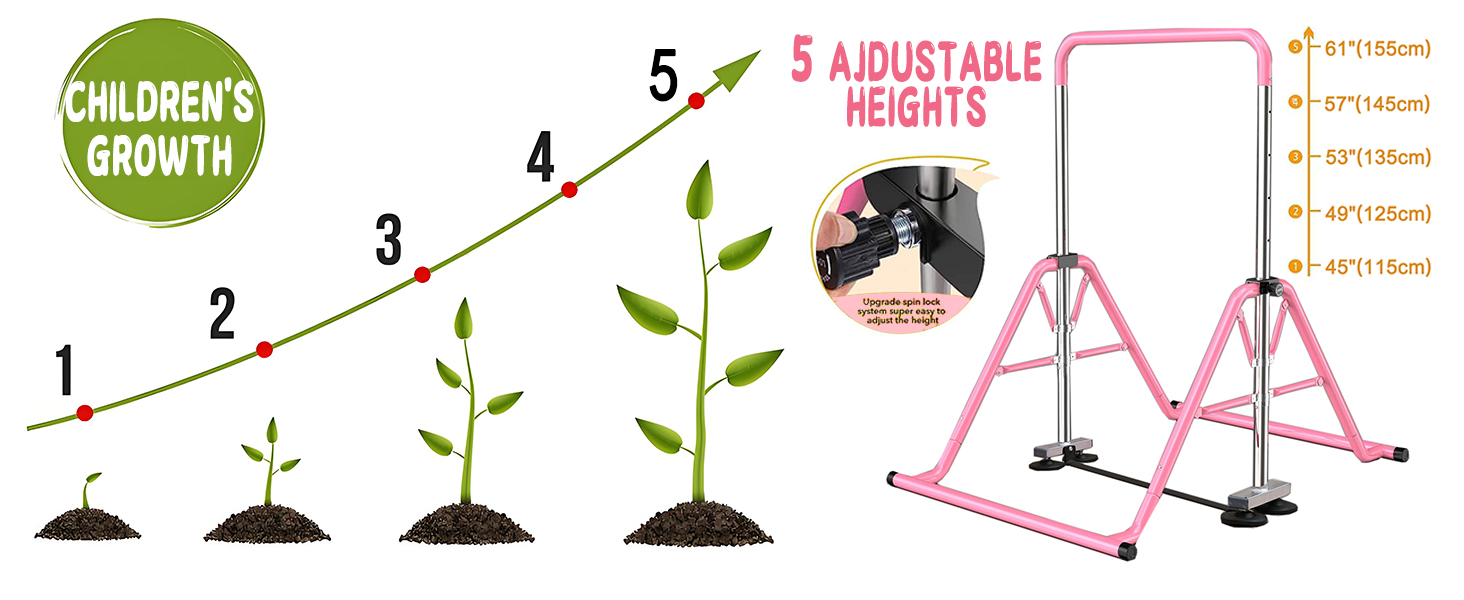 CHILDREN'S GROWTH

1
2
3
4
5

5 AJDUSTABLE HEIGHTS

Upgrade spin lock system super easy to adjust the height

5 61"(155cm)
4 57"(145cm)
3 53"(135cm)
2 49"(125cm)
1 45"(115cm)