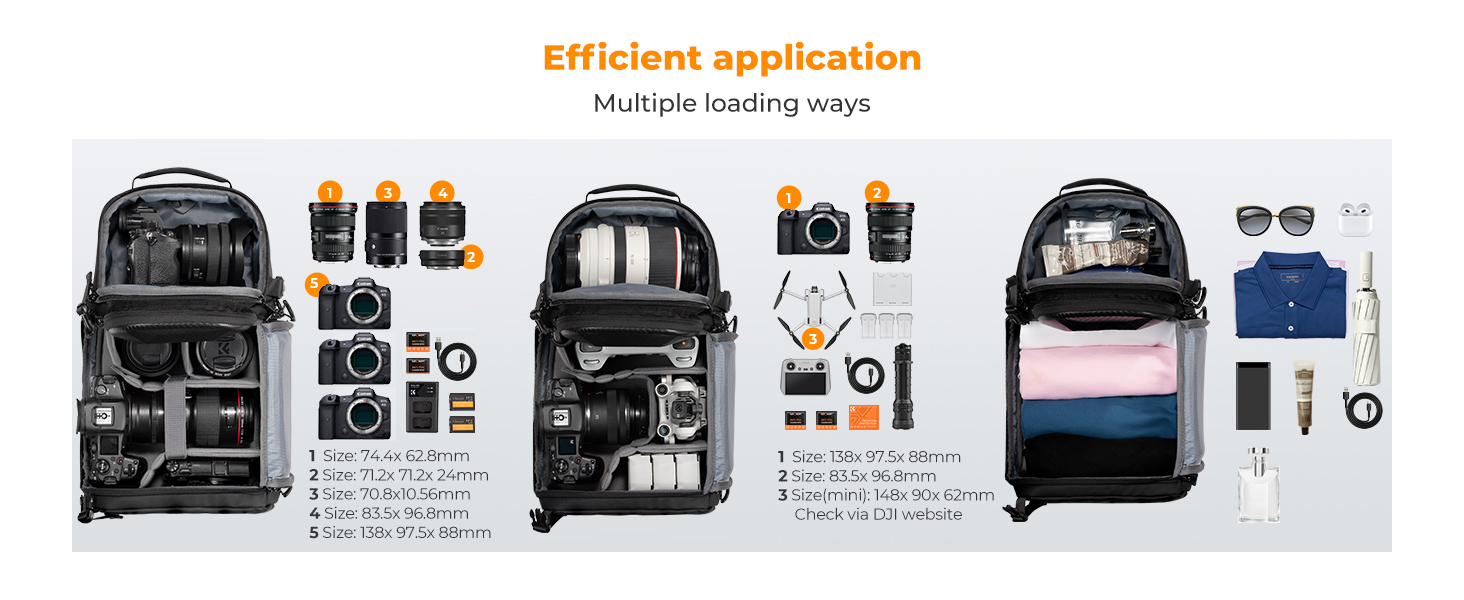 Efficient application

Multiple loading ways

1 3 4 2 5

1 Size: 74.4x 62.8mm
2 Size: 71.2x 71.2x 24mm
3 Size: 70.8x10.56mm
4 Size: 83.5x 96.8mm
5 Size: 138x 97.5x 88mm

1 2 3

1 Size: 138x 97.5x 88mm
2 Size: 83.5x 96.8mm
3 Size(mini): 148x 90x 62mm
Check via DJI website