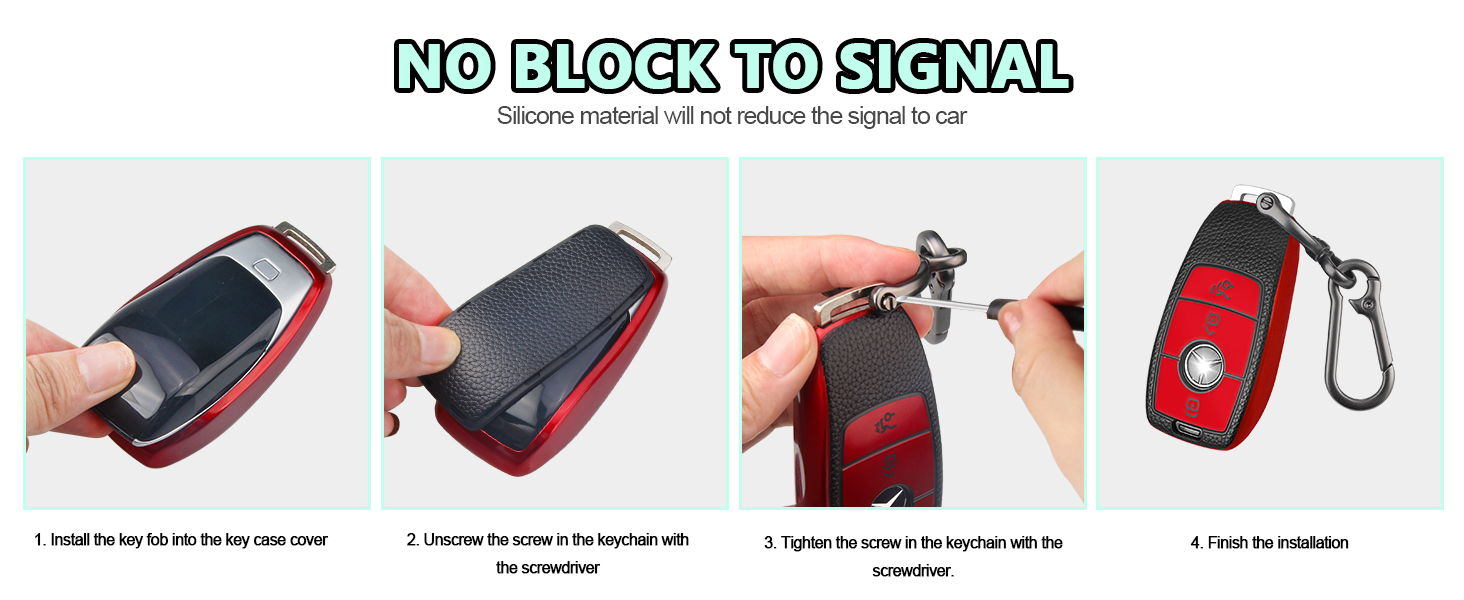 NO BLOCK TO SIGNAL

Silicone material will not reduce the signal to car

1. Install the key fob into the key case cover

2. Unscrew the screw in the keychain with the screwdriver

3. Tighten the screw in the keychain with the screwdriver.

4. Finish the installation