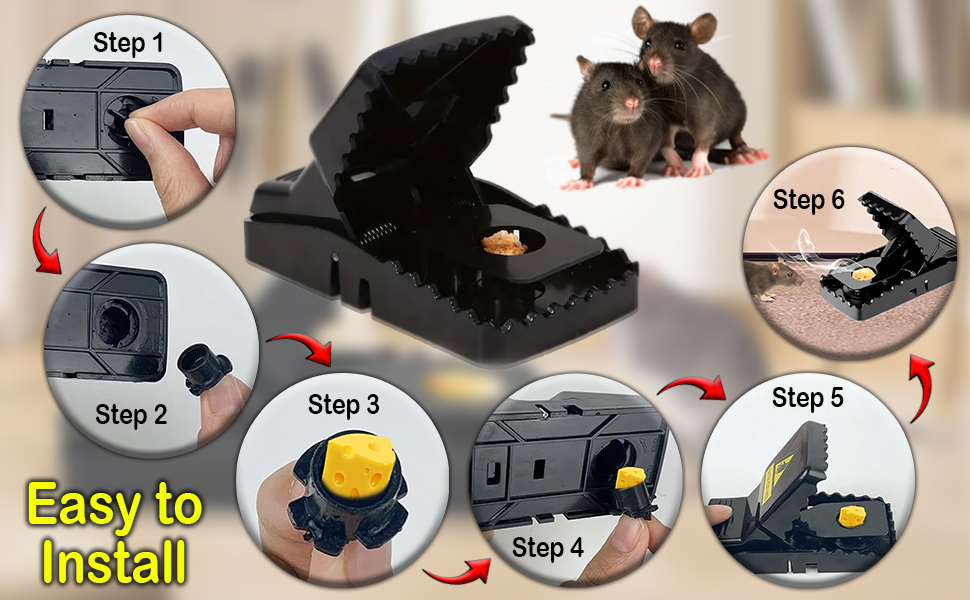 Step 1

Step 2

Step 3

Step 4

Step 5

Step 6

Easy to Install