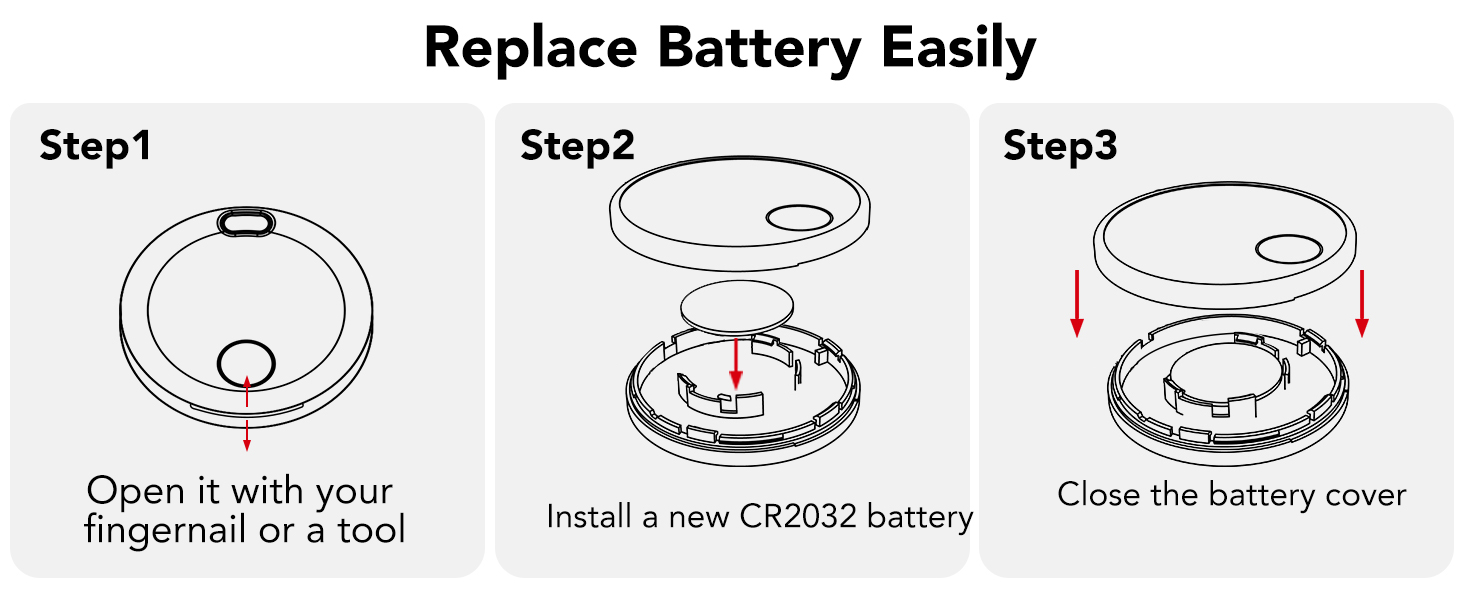 Replace Battery Easily

Step1

Open it with your fingernail or a tool

Step2

Install a new CR2032 battery

Step3

Close the battery cover