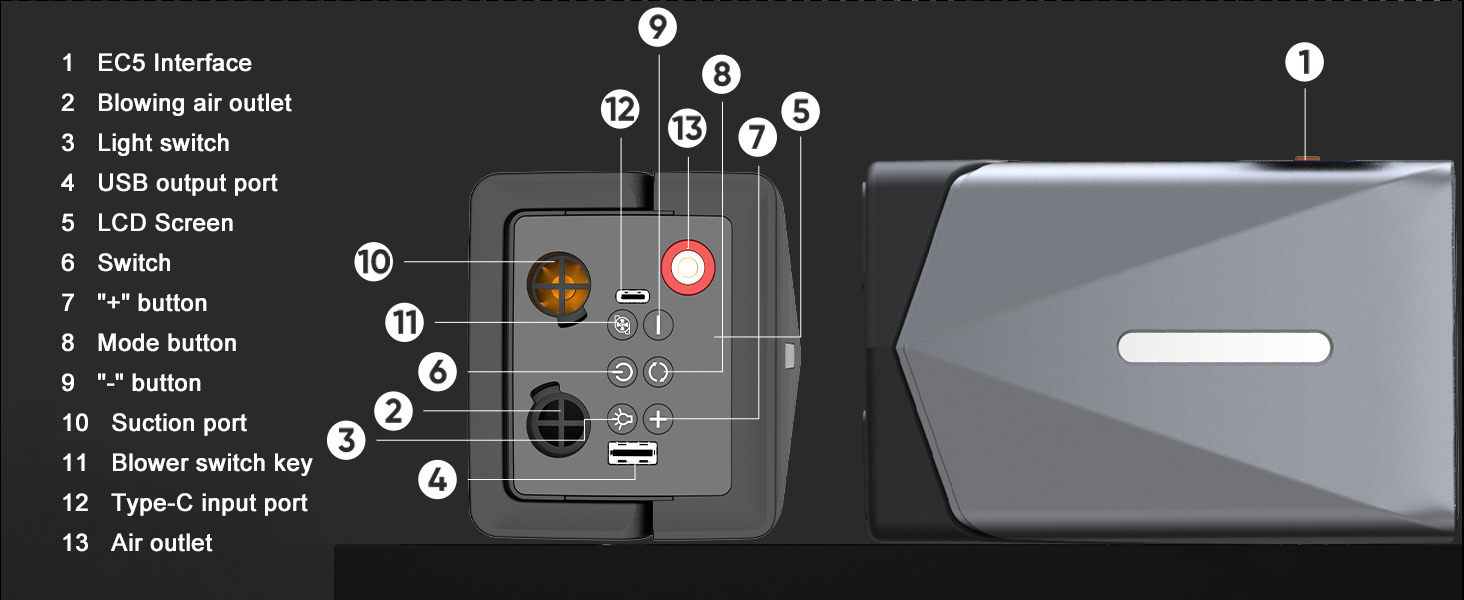 1 EC5 Interface
2 Blowing air outlet
3 Light switch
4 USB output port
5 LCD Screen
6 Switch
7 "+" button
8 Mode button
9 "-" button
10 Suction port
11 Blower switch key
12 Type-C input port
13 Air outlet

9
8
12
13
7
5
10
11
6
2
3
4
1