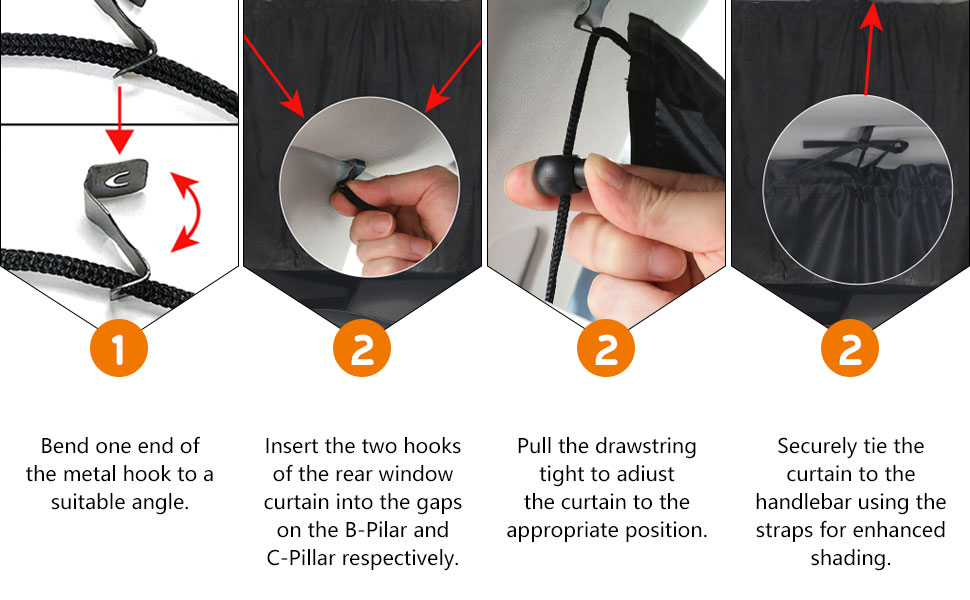 1

Bend one end of the metal hook to a suitable angle.

2

Insert the two hooks of the rear window curtain into the gaps on the B-Pilar and C-Pillar respectively.

2

Pull the drawstring tight to adiust the curtain to the appropriate position.

2

Securely tie the curtain to the handlebar using the straps for enhanced shading.