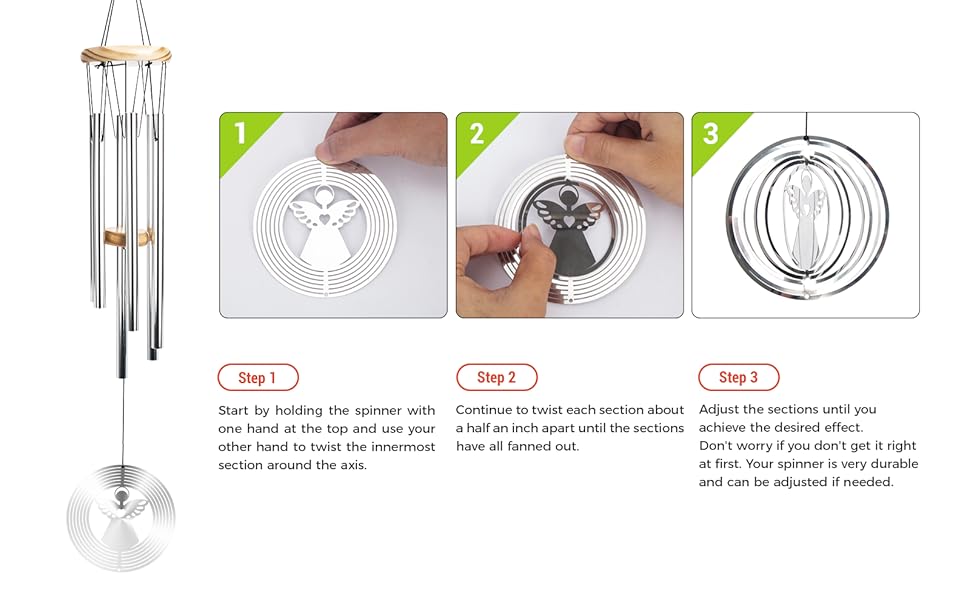 1

2

3

Step 1

Start by holding the spinner with one hand at the top and use your other hand to twist the innermost section around the axis.

Step 2

Continue to twist each section about a half an inch apart until the sections have all fanned out.

Step 3

Adjust the sections until you achieve the desired effect.
Don't worry if you don't get it right at first. Your spinner is very durable and can be adjusted if needed.