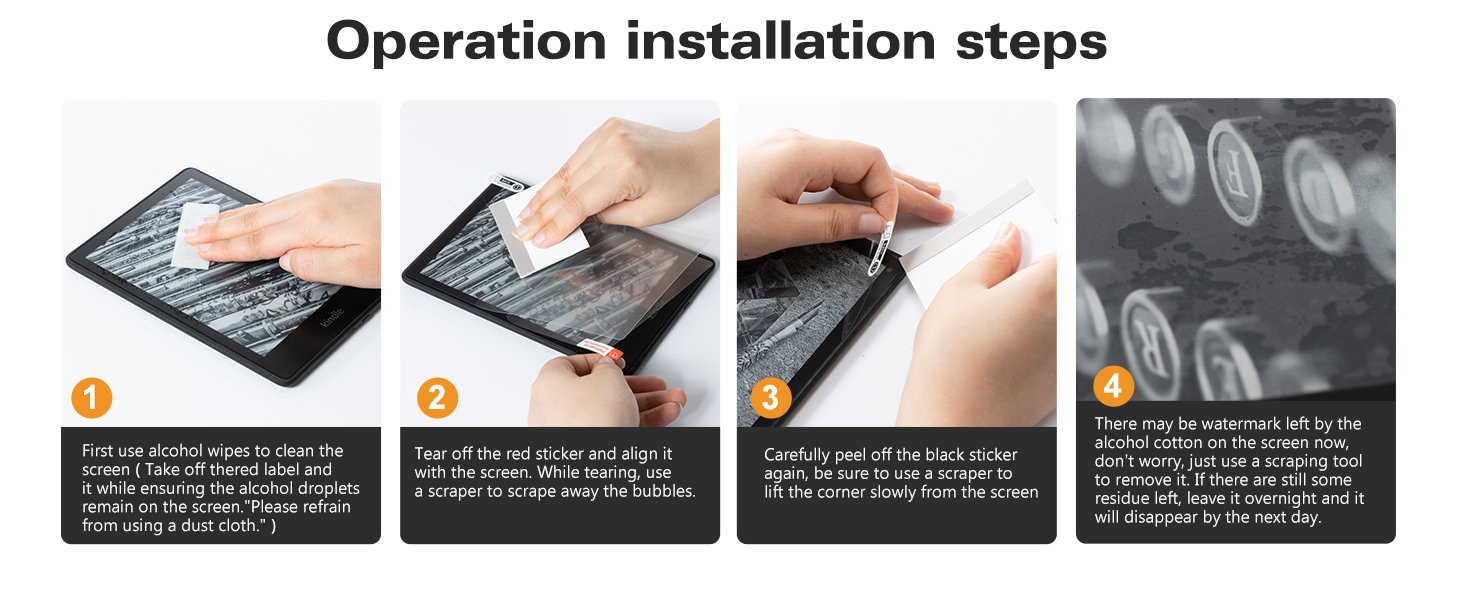 Operation installation steps

kindle

1

First use alcohol wipes to clean the screen ( Take off thered label and it while ensuring the alcohol droplets remain on the screen."Please refrain from using a dust cloth." )

2

Tear off the red sticker and align it with the screen. While tearing, use a scraper to scrape away the bubbles.

3

Carefully peel off the black sticker again, be sure to use a scraper to lift the corner slowly from the screen

4

There may be watermark left by the alcohol cotton on the screen now, don't worry, just use a scraping tool to remove it. If there are still some residue left, leave it overnight and it will disappear by the next day.