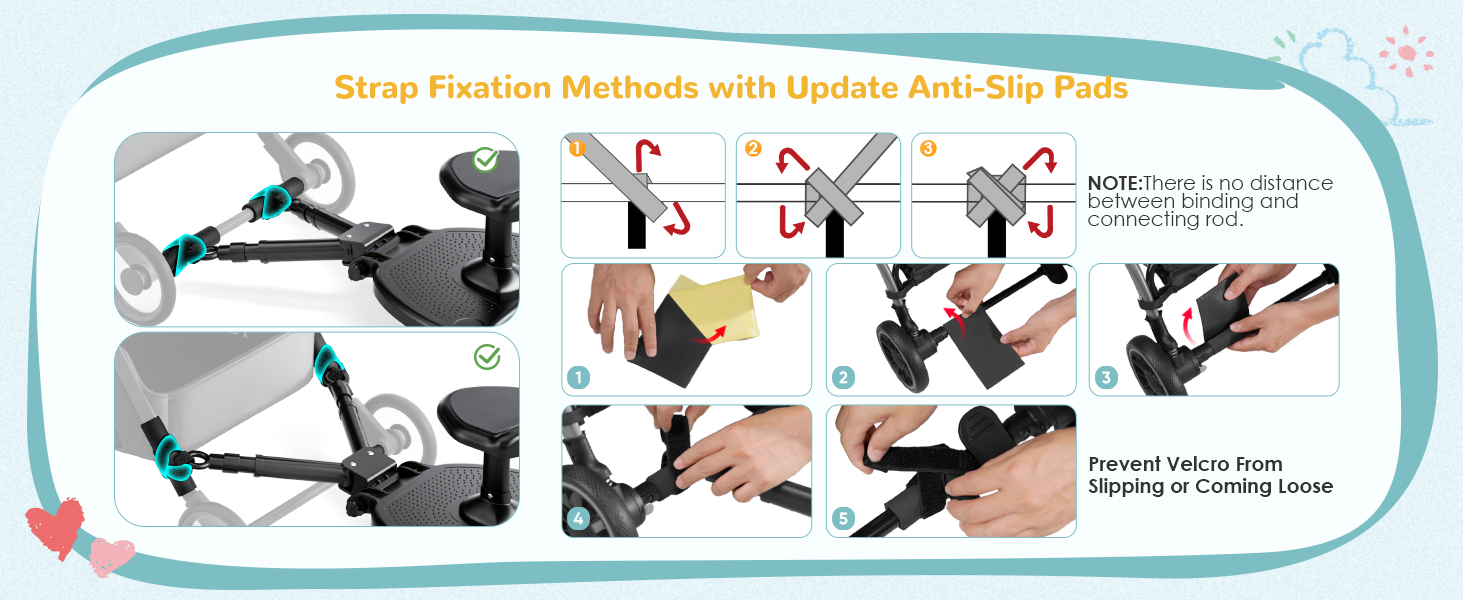 Strap Fixation Methods with Update Anti-Slip Pads

1

2

3

NOTE:There is no distance between binding and connecting rod.

1

2

3

4

5

Prevent Velcro From Slipping or Coming Loose