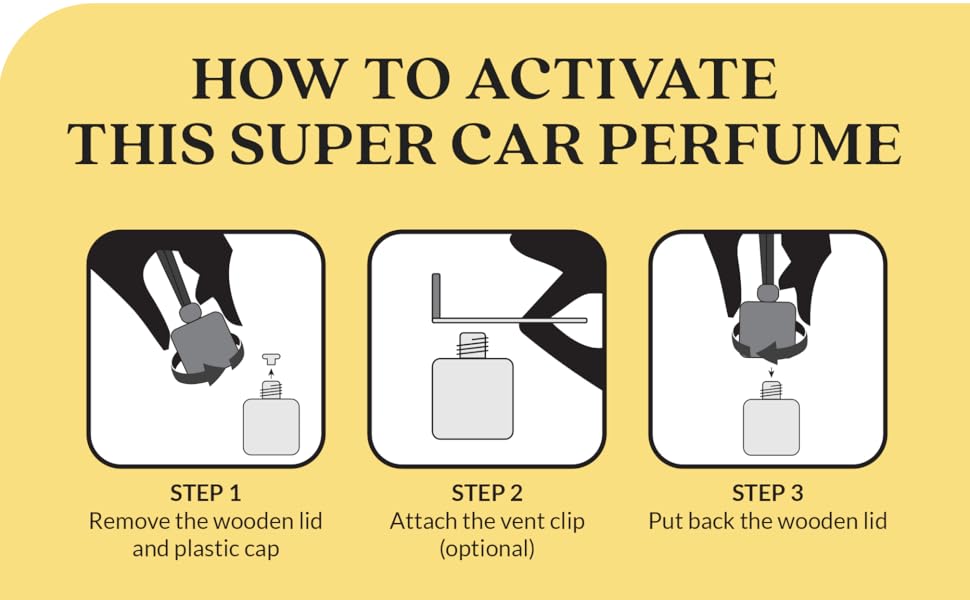 HOW TO ACTIVATE THIS SUPER CAR PERFUME

STEP 1
Remove the wooden lid and plastic cap

STEP 2
Attach the vent clip (optional)

STEP 3
Put back the wooden lid