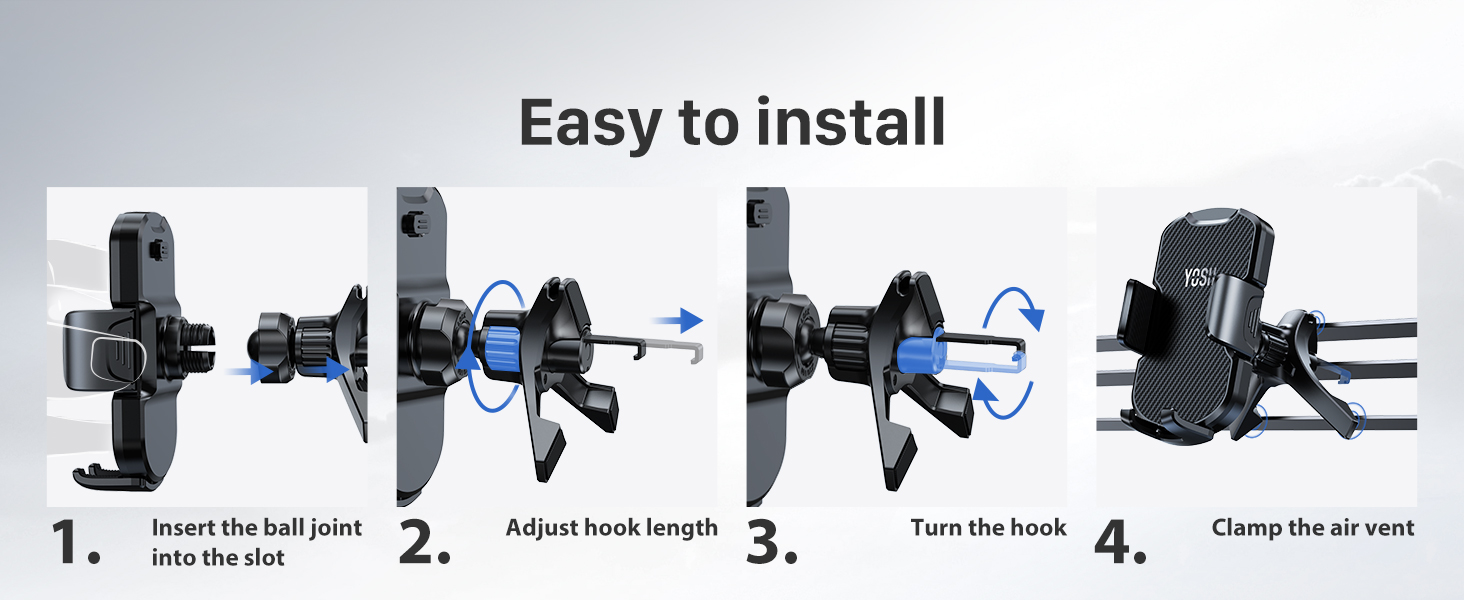 Easy to install

YOSH

1. Insert the ball joint into the slot

2. Adjust hook length

3. Turn the hook

4. Clamp the air vent