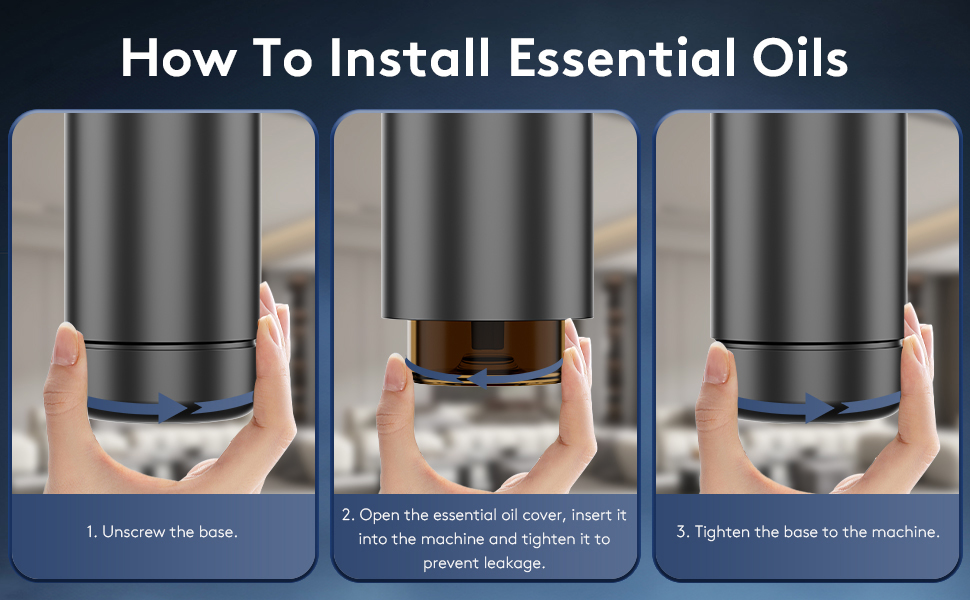 How To Install Essential Oils

1. Unscrew the base.

2. Open the essential oil cover, insert it into the machine and tighten it to prevent leakage.

3. Tighten the base to the machine.