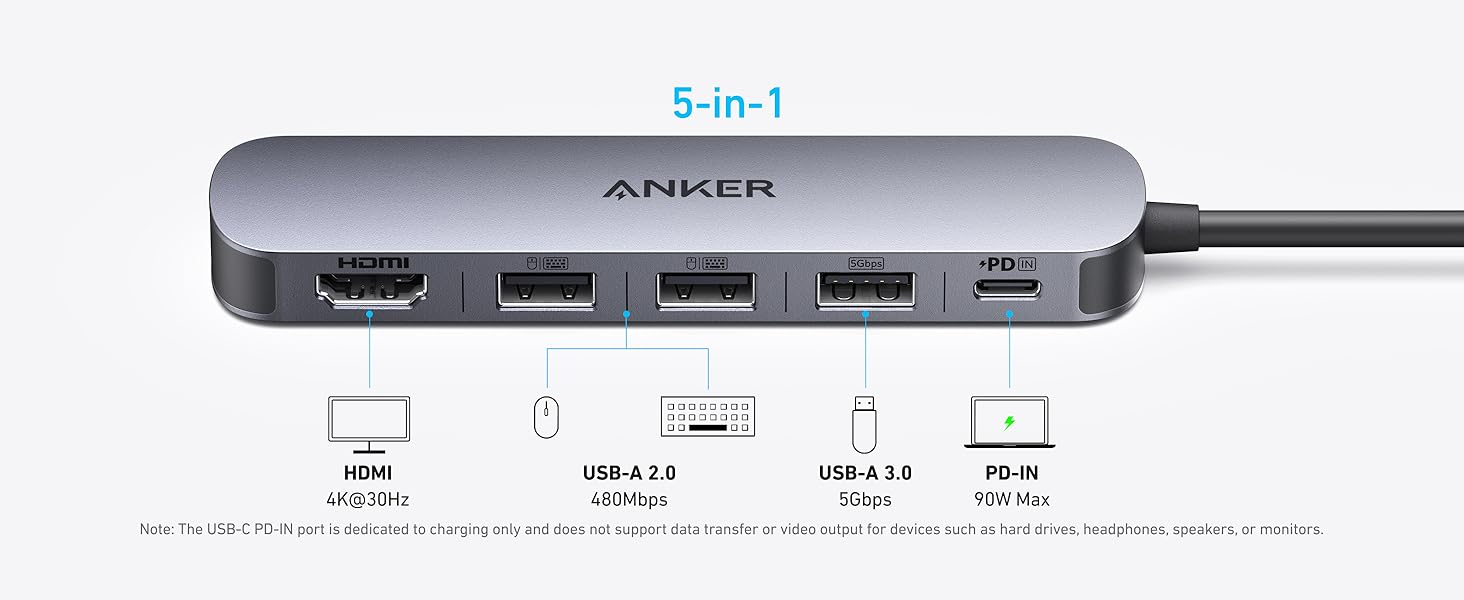 5-in-1

ANKER

HDMI

5Gbps

PD IN

HDMI
4K@30Hz

USB-A 2.0
480Mbps

USB-A 3.0
5Gbps

PD-IN
90W Max

Note: The USB-C PD-IN port is dedicated to charging only and does not support data transfer or video output for devices such as hard drives, headphones, speakers, or monitors.