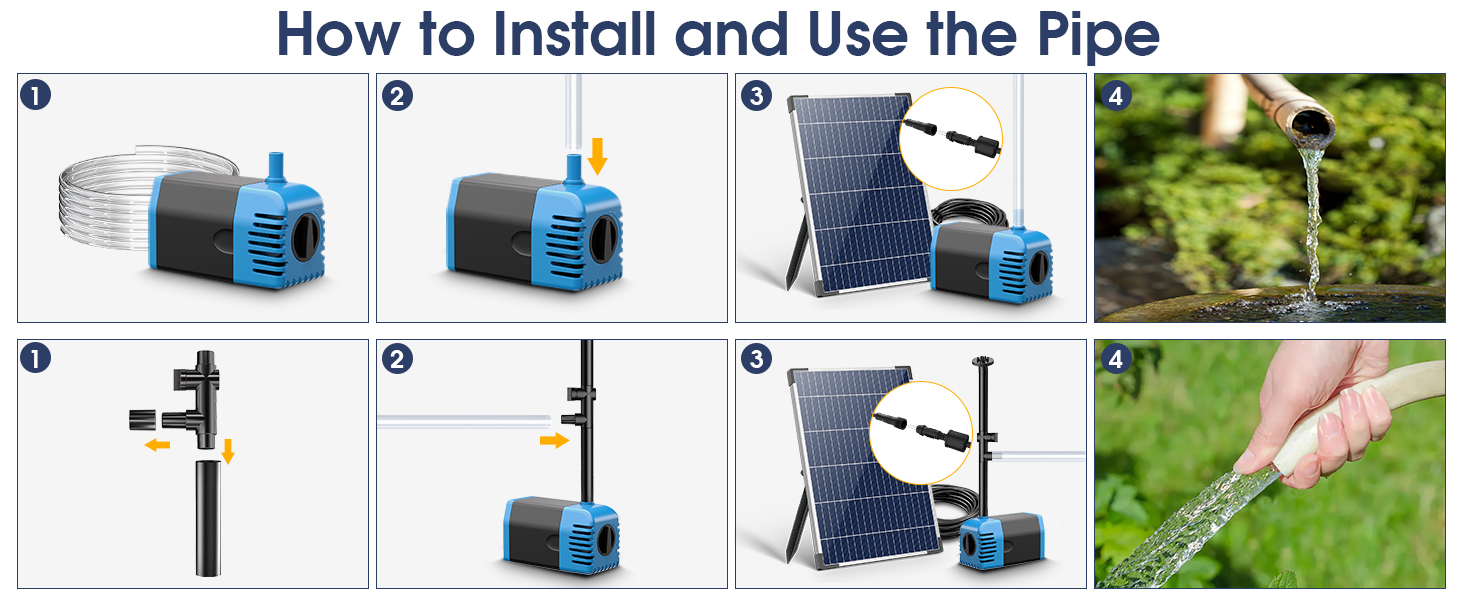 How to Install and Use the Pipe

1

2

3

4

1

2

3

4